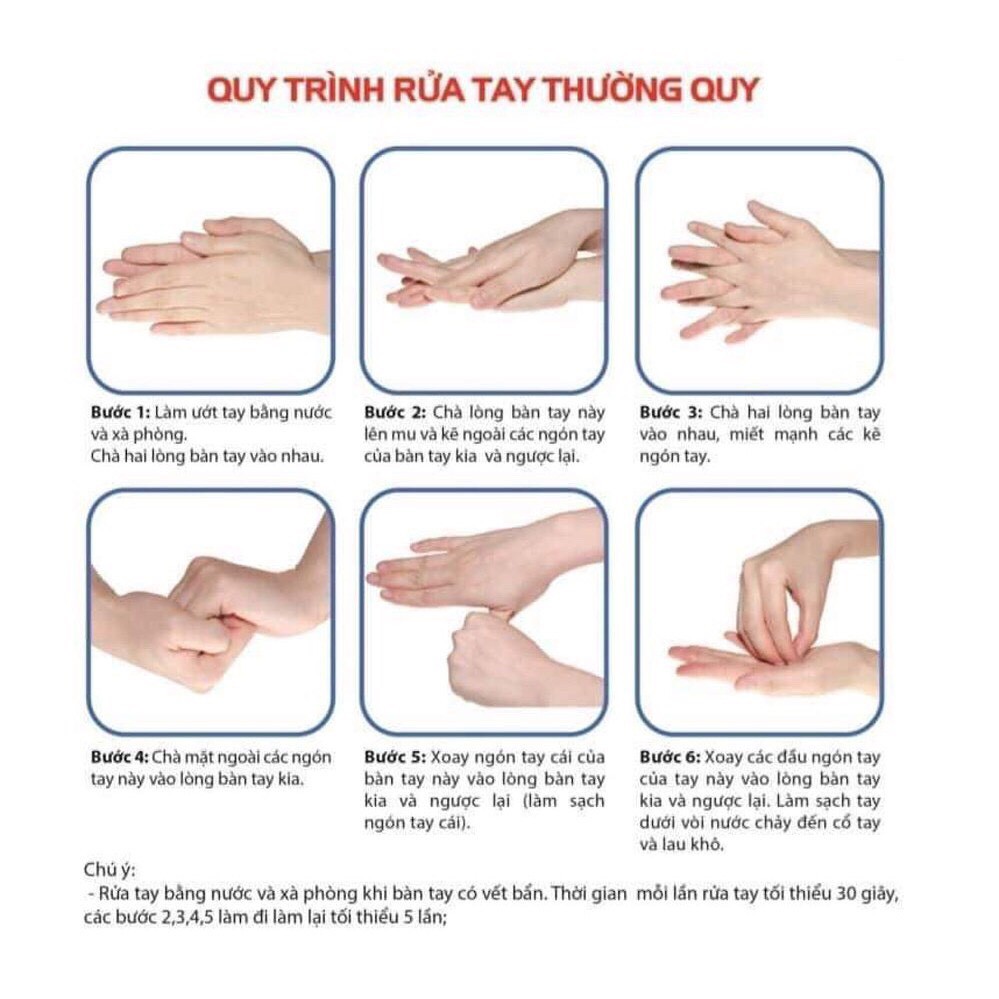 QUY TRÌNH RỬA TAY THƯỜNG QUY

Bước 1: Làm ướt tay bằng nước và xà phòng.
Chà hai lòng bàn tay vào nhau.

Bước 2: Chà lòng bàn tay này lên mu và kẽ ngoài các ngón tay của bàn tay kia và ngược lại.

Bước 3: Chà hai lòng bàn tay vào nhau, miết mạnh các kẽ ngón tay.

Bước 4: Chà mặt ngoài các ngón tay này vào lòng bàn tay kia.

Bước 5: Xoay ngón tay cái của bàn tay này vào lòng bàn tay kia và ngược lại (làm sạch ngón tay cái).

Bước 6: Xoay các đầu ngón tay của tay này vào lòng bàn tay kia và ngược lại. Làm sạch tay dưới vòi nước chảy đến cổ tay và lau khô.

Chú ý:
- Rửa tay bằng nước và xà phòng khi bàn tay có vết bẩn. Thời gian mỗi lần rửa tay tối thiểu 30 giây, các bước 2,3,4,5 làm đi làm lại tối thiểu 5 lần;