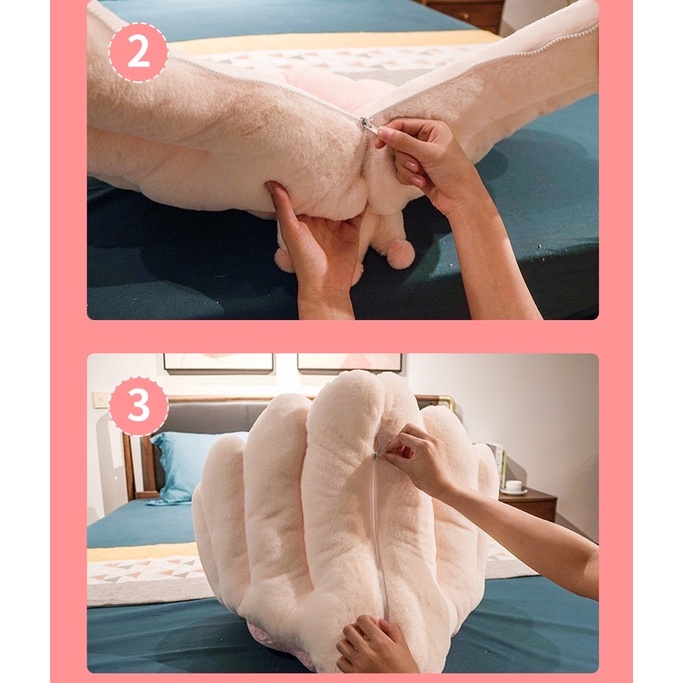 2

3