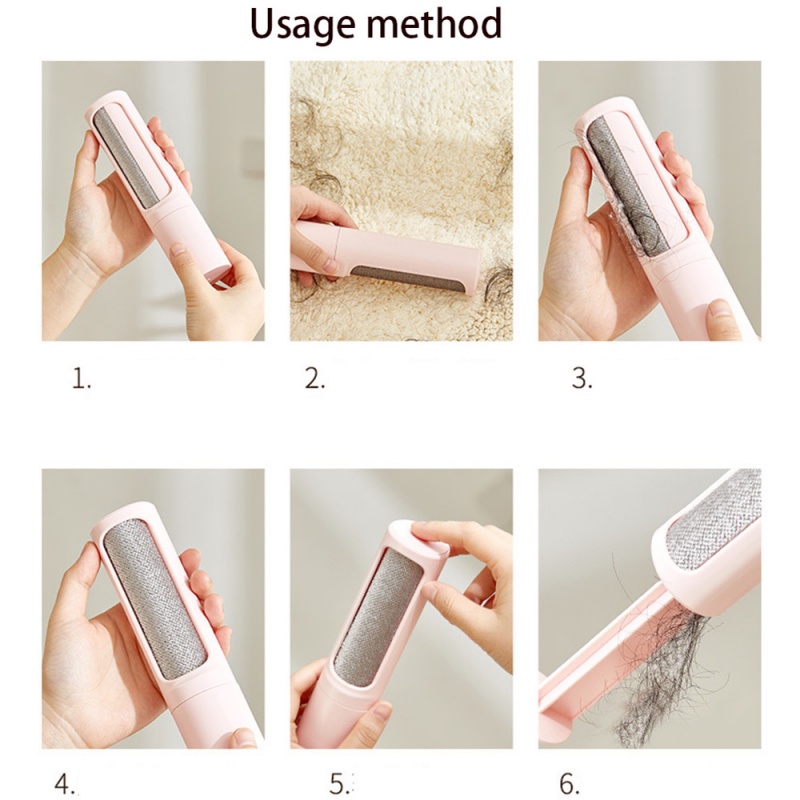 Usage method

1.

2.

3.

4.

5.

6.