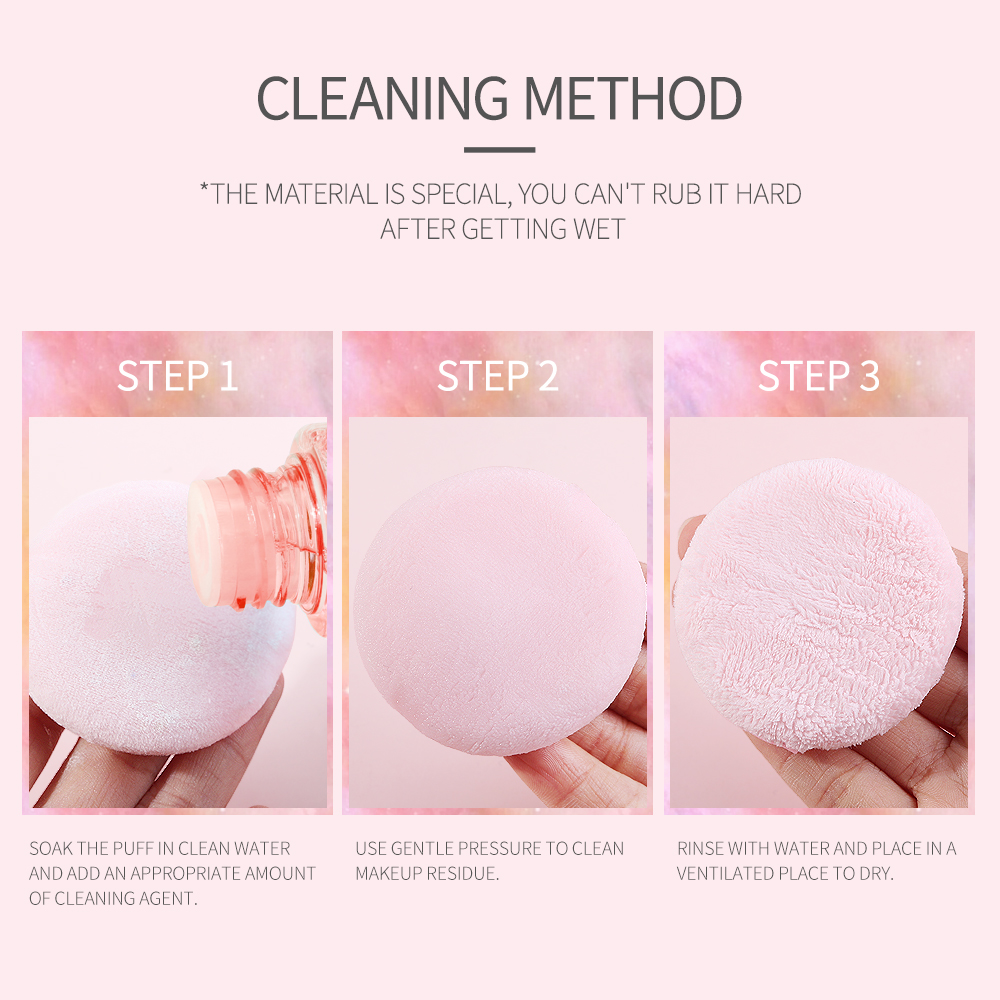 CLEANING METHOD

*THE MATERIAL IS SPECIAL, YOU CAN'T RUB IT HARD AFTER GETTING WET

STEP 1

SOAK THE PUFF IN CLEAN WATER AND ADD AN APPROPRIATE AMOUNT OF CLEANING AGENT.

STEP 2

USE GENTLE PRESSURE TO CLEAN MAKEUP RESIDUE.

STEP 3

RINSE WITH WATER AND PLACE IN A VENTILATED PLACE TO DRY.