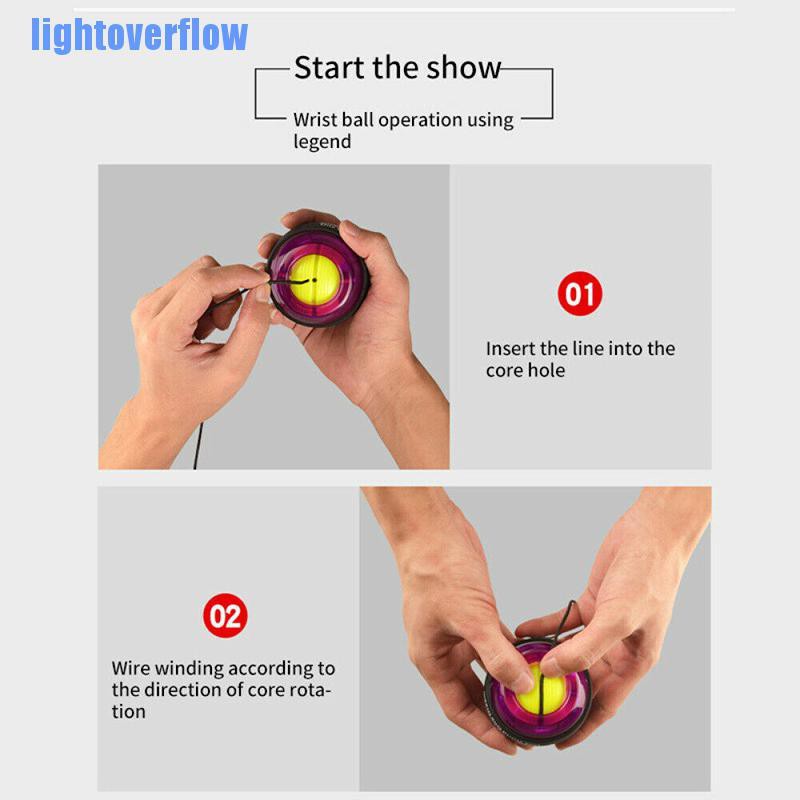 lightoverflow

Start the show

Wrist ball operation using legend

01

Insert the line into the core hole

02

Wire winding according to the direction of core rotation