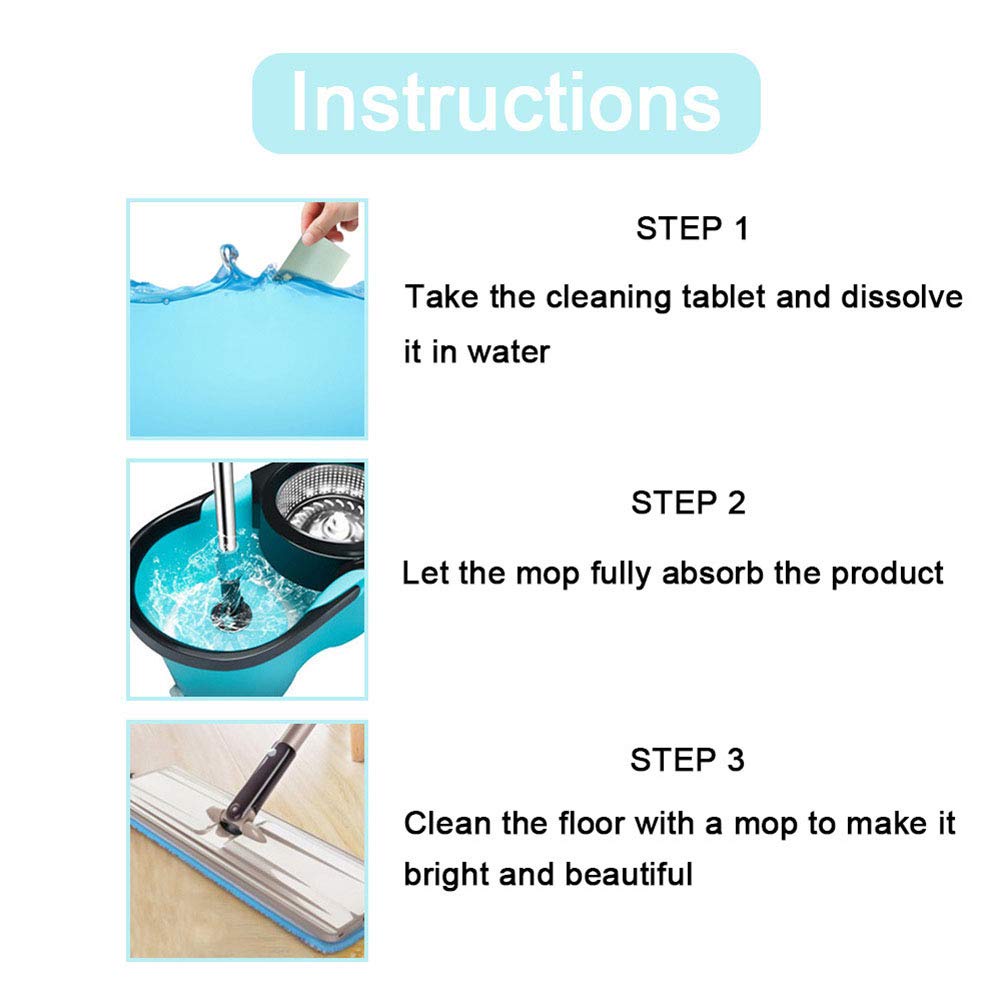 Instructions

STEP 1

Take the cleaning tablet and dissolve it in water

STEP 2

Let the mop fully absorb the product

STEP 3

Clean the floor with a mop to make it bright and beautiful