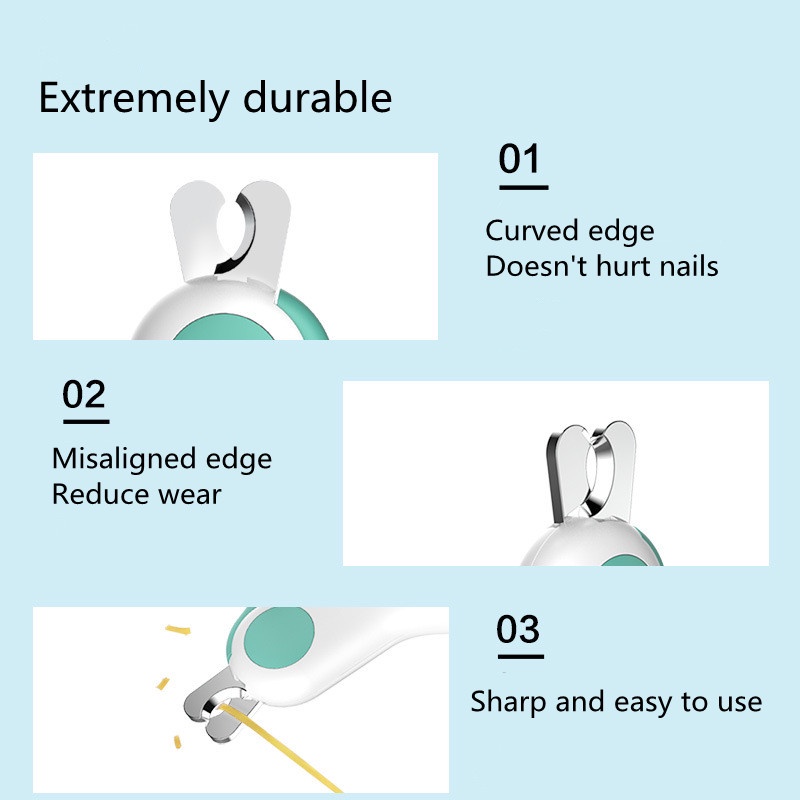 Extremely durable

01

Curved edge
Doesn't hurt nails

02

Misaligned edge
Reduce wear

03

Sharp and easy to use