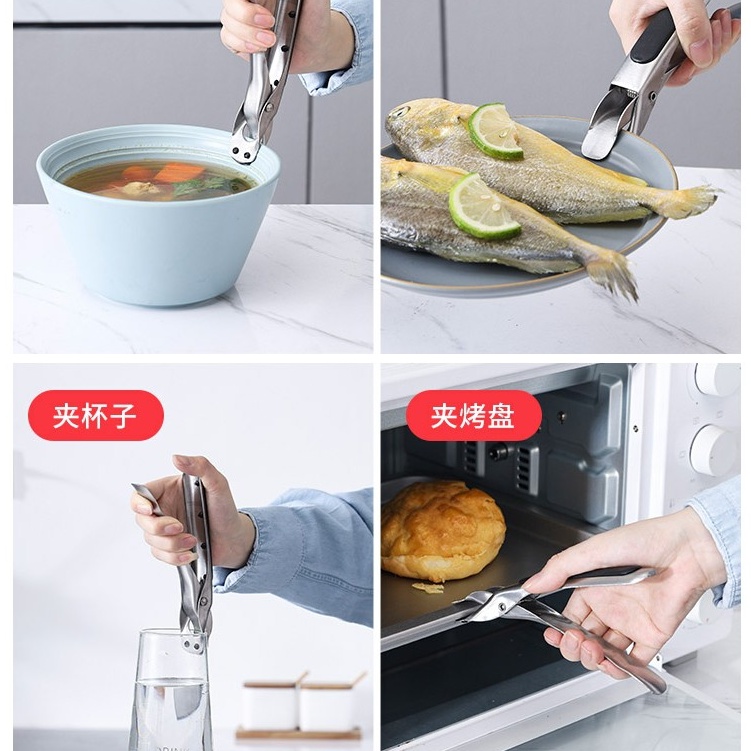 夹杯子

夹烤盘