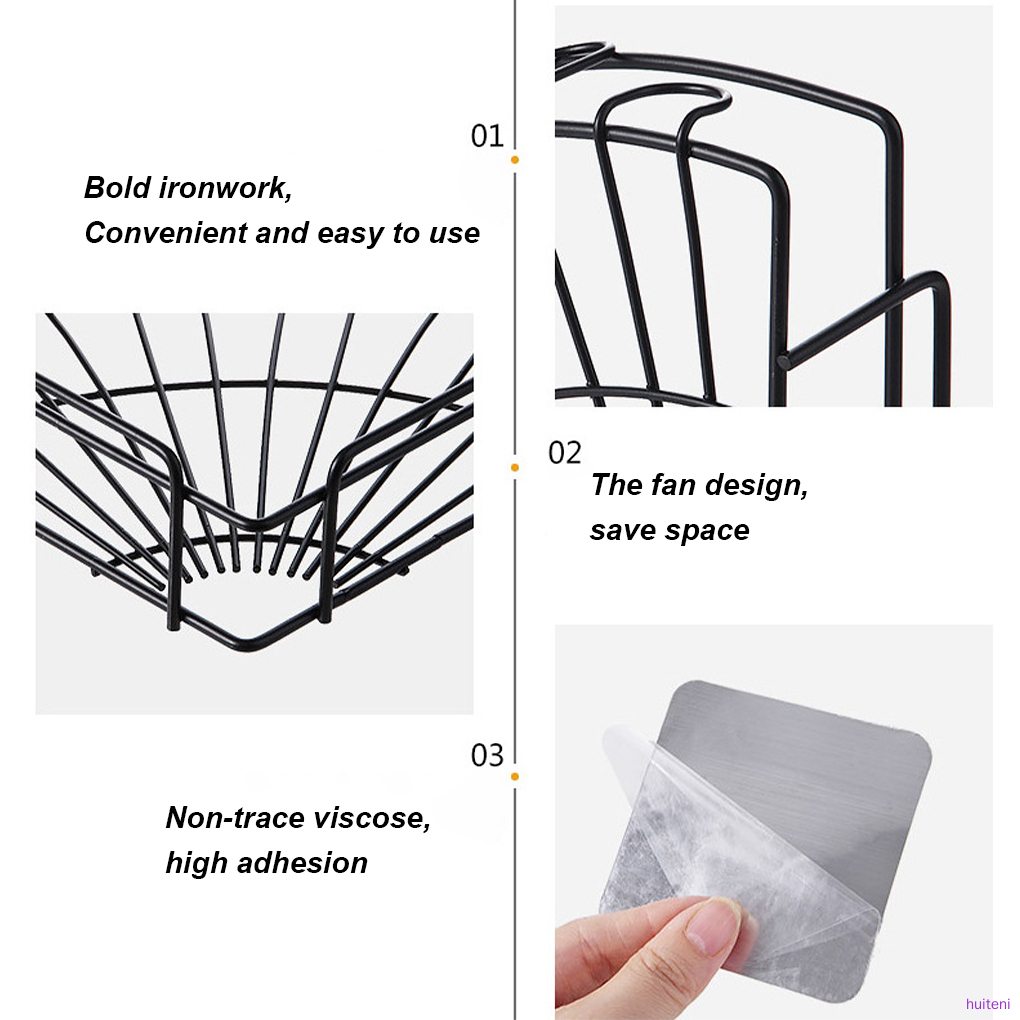 01

Bold ironwork,
Convenient and easy to use

02

The fan design,
save space

03

Non-trace viscose,
high adhesion

huiteni