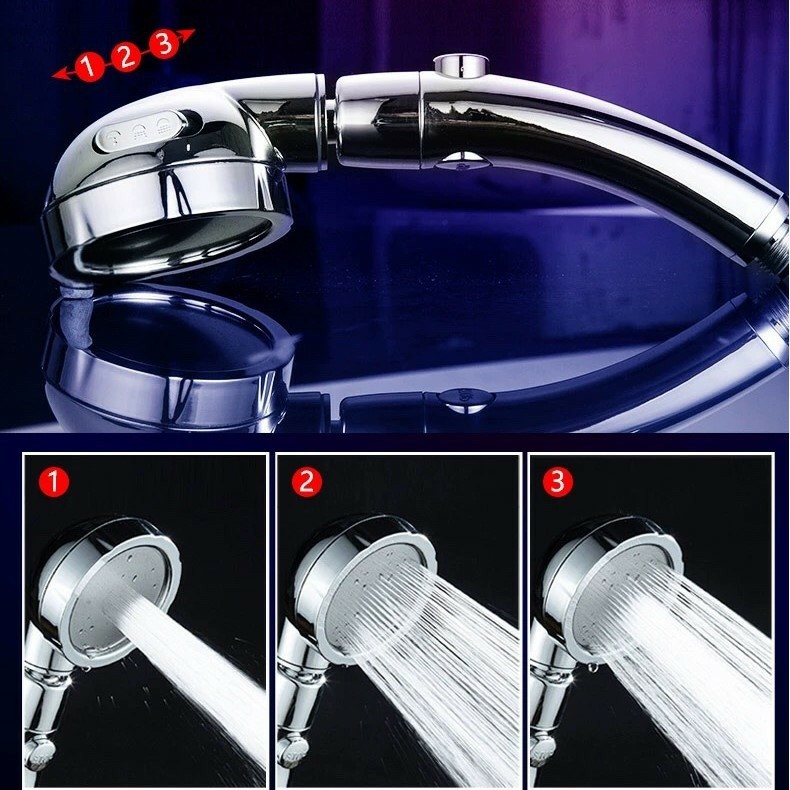 1 2 3

1

2

3