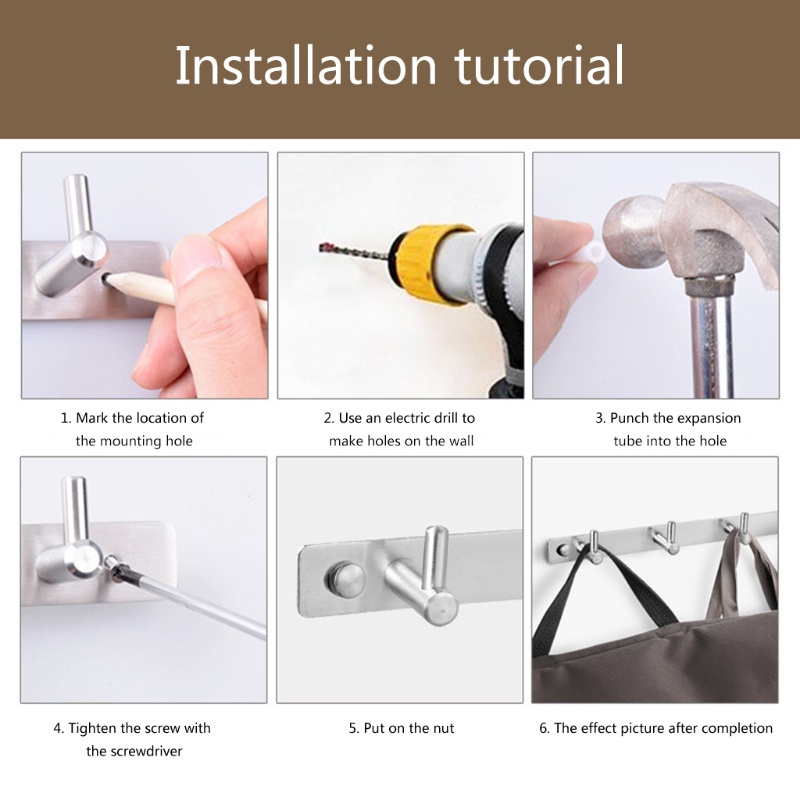 Installation tutorial

1. Mark the location of the mounting hole

2. Use an electric drill to make holes on the wall

3. Punch the expansion tube into the hole

4. Tighten the screw with the screwdriver

5. Put on the nut

6. The effect picture after completion