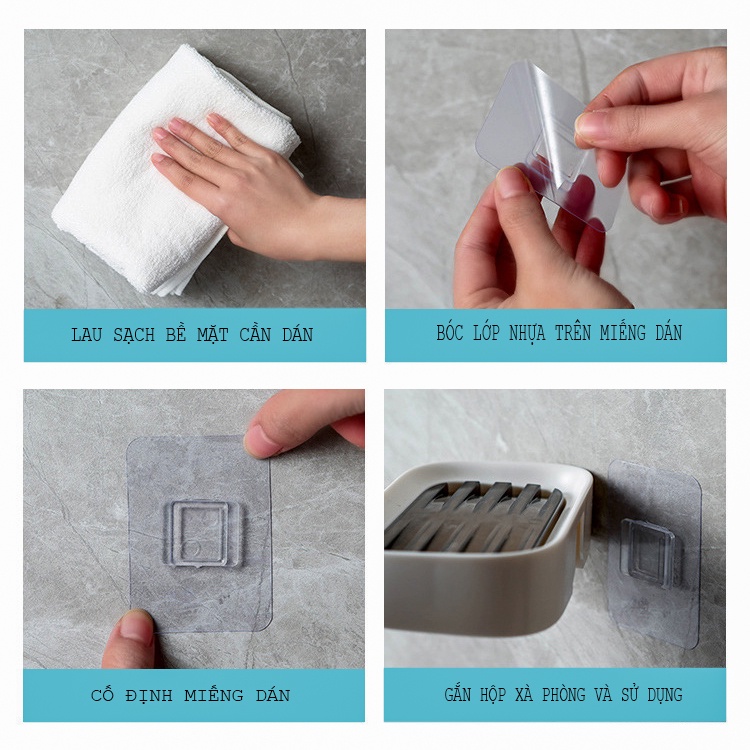 LAU SẠCH BỀ MẶT CẦN DÁN

BÓC LỚP NHỰA TRÊN MIẾNG DÁN

CỐ ĐỊNH MIẾNG DÁN

GẮN HỘP XÀ PHÒNG VÀ SỬ DỤNG