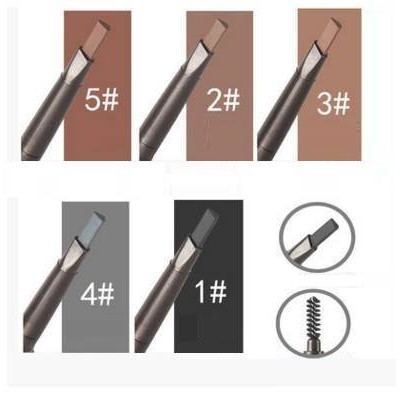 5#

2#

3#

4#

1#