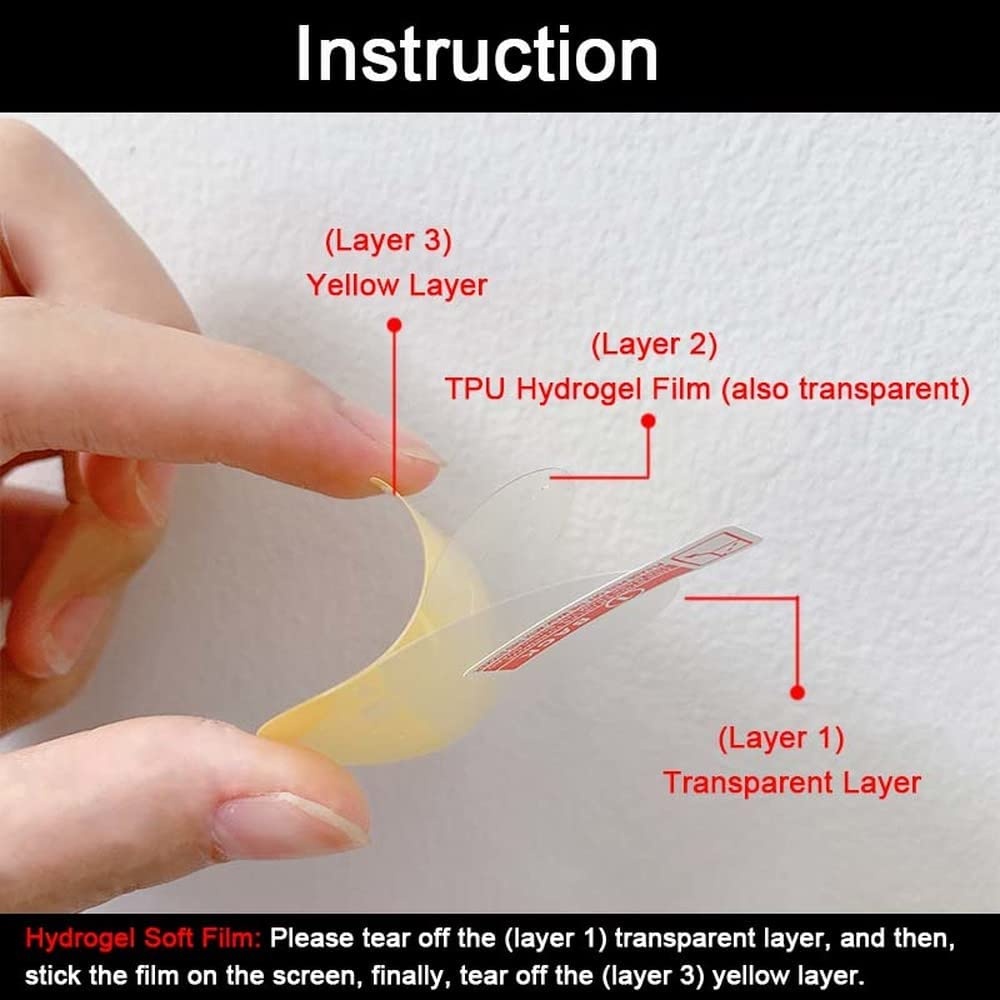 Instruction

(Layer 3)
Yellow Layer

(Layer 2)
TPU Hydrogel Film (also transparent)

(Layer 1)
Transparent Layer

Hydrogel Soft Film: Please tear off the (layer 1) transparent layer, and then, stick the film on the screen, finally, tear off the (layer 3) yellow layer.