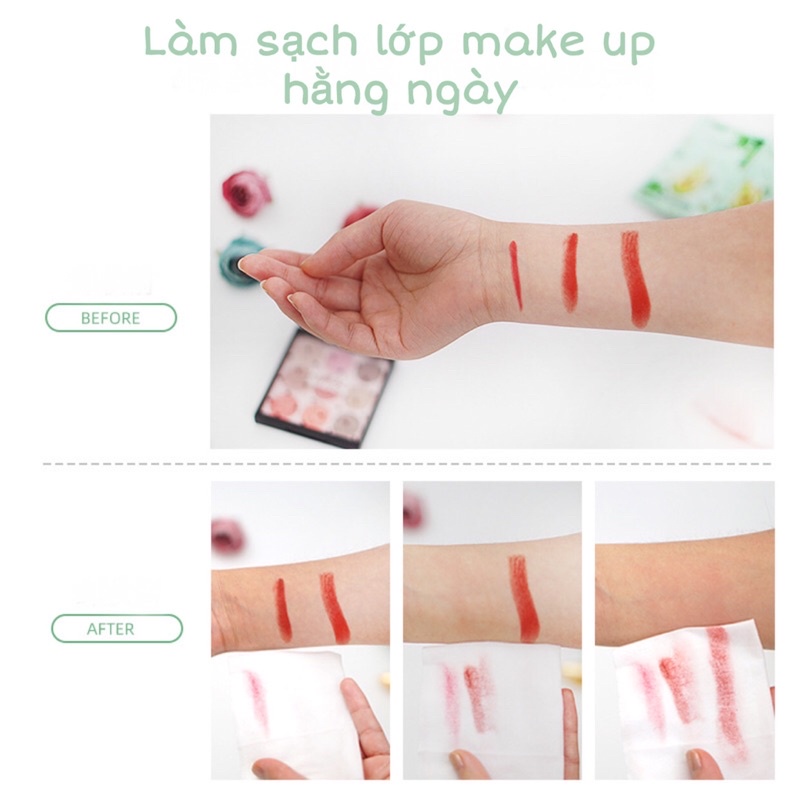 Làm sạch lớp make up hằng ngày

BEFORE

AFTER