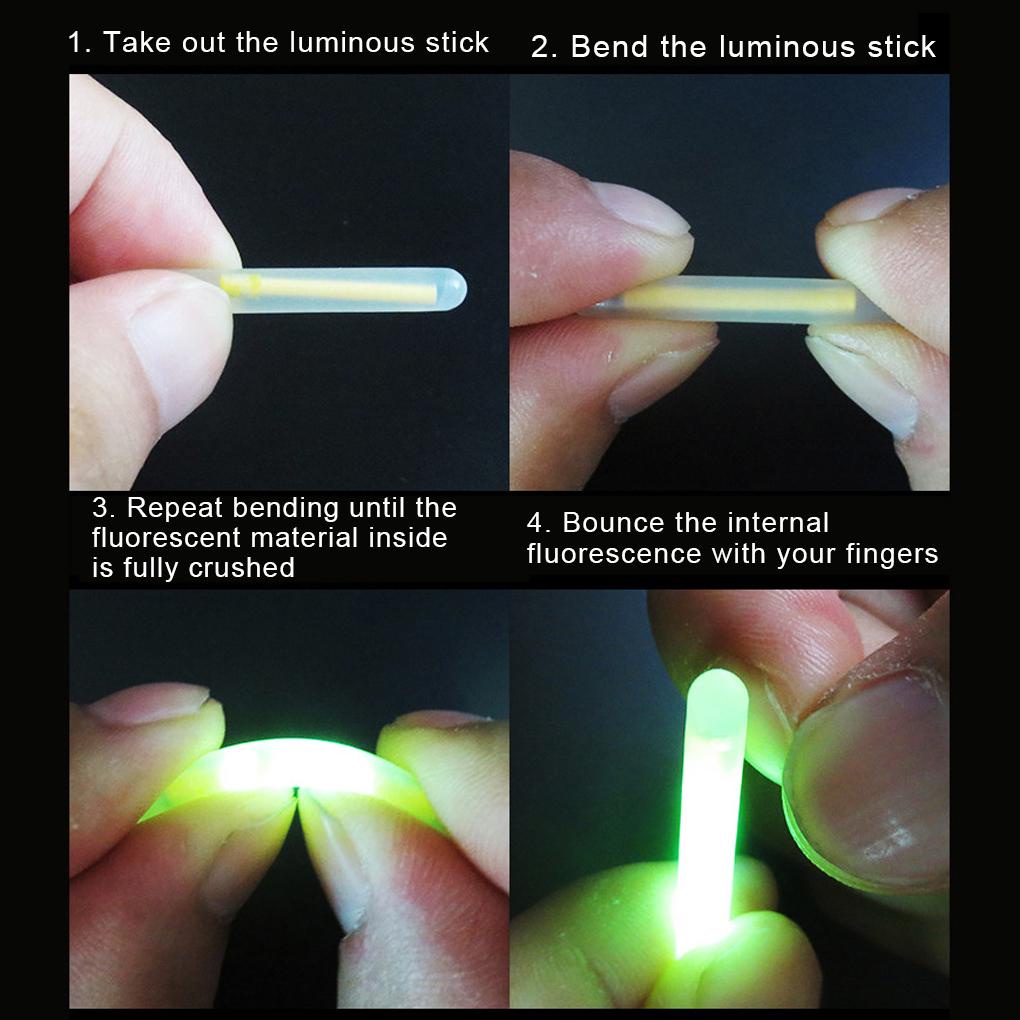 1. Take out the luminous stick

2. Bend the luminous stick

3. Repeat bending until the fluorescent material inside is fully crushed

4. Bounce the internal fluorescence with your fingers