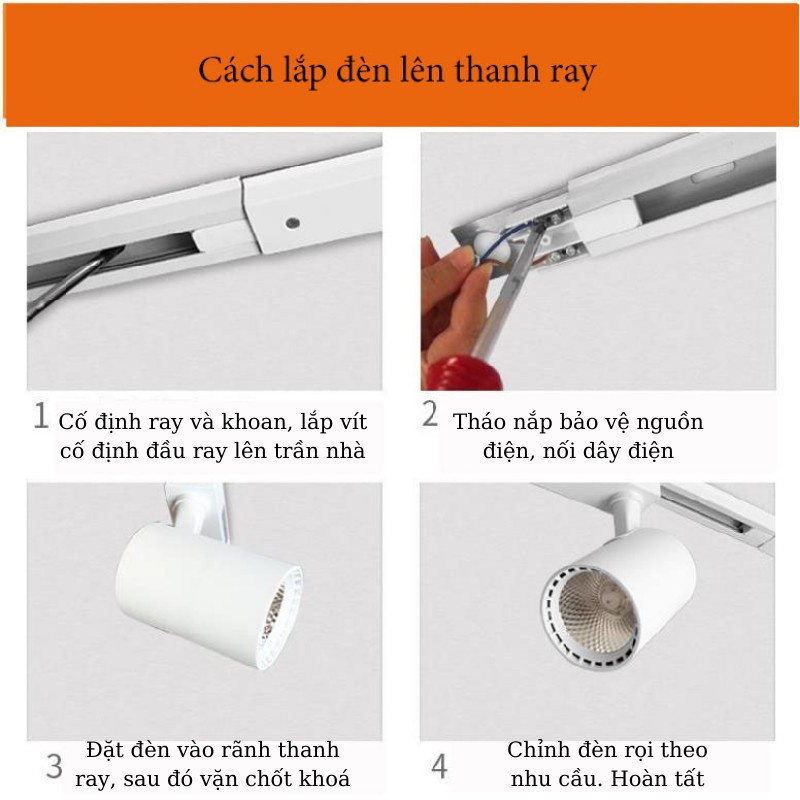 Cách lắp đèn lên thanh ray

1 Cố định ray và khoan, lắp vít cố định đầu ray lên trần nhà

2 Tháo nắp bảo vệ nguồn điện, nối dây điện

3 Đặt đèn vào rãnh thanh ray, sau đó vặn chốt khoá

4 Chỉnh đèn rọi theo nhu cầu. Hoàn tất