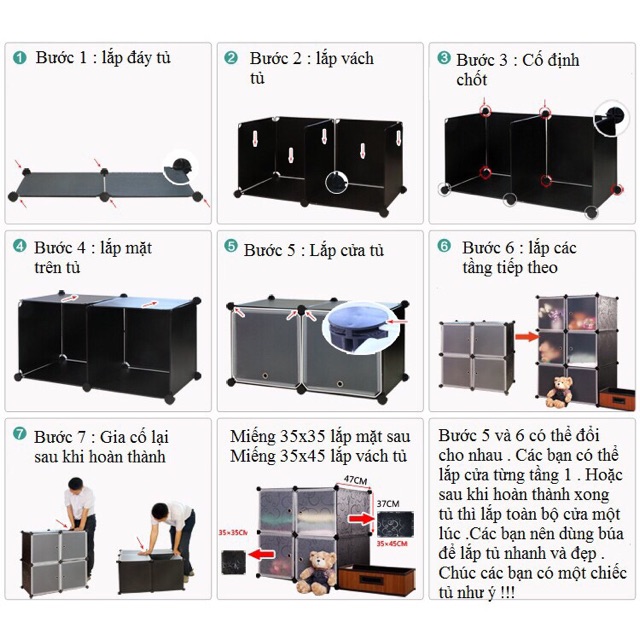 1 Bước 1 : lắp đáy tủ

2 Bước 2 : lắp vách tủ

3 Bước 3 : Cố định chốt

4 Bước 4 : lắp mặt trên tủ

5 Bước 5 : Lắp cửa tủ

6 Bước 6 : lắp các tầng tiếp theo

7 Bước 7 : Gia cố lại sau khi hoàn thành

Miếng 35x35 lắp mặt sau
Miếng 35x45 lắp vách tủ

47CM
37CM
35×35CM
35×45CM

Bước 5 và 6 có thể đổi cho nhau . Các bạn có thể lắp cửa từng tầng 1 . Hoặc sau khi hoàn thành xong tủ thì lắp toàn bộ cửa một lúc .Các bạn nên dùng búa để lắp tủ nhanh và đẹp . Chúc các bạn có một chiếc tủ như ý !!!