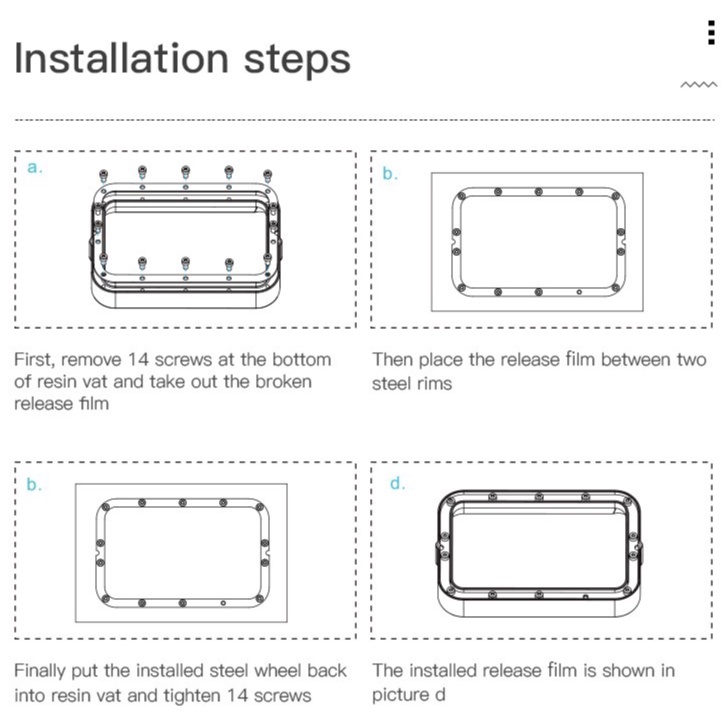 Installation steps

a.

First, remove 14 screws at the bottom of resin vat and take out the broken release film

b.

Then place the release film between two steel rims

b.

Finally put the installed steel wheel back into resin vat and tighten 14 screws

d.

The installed release film is shown in picture d