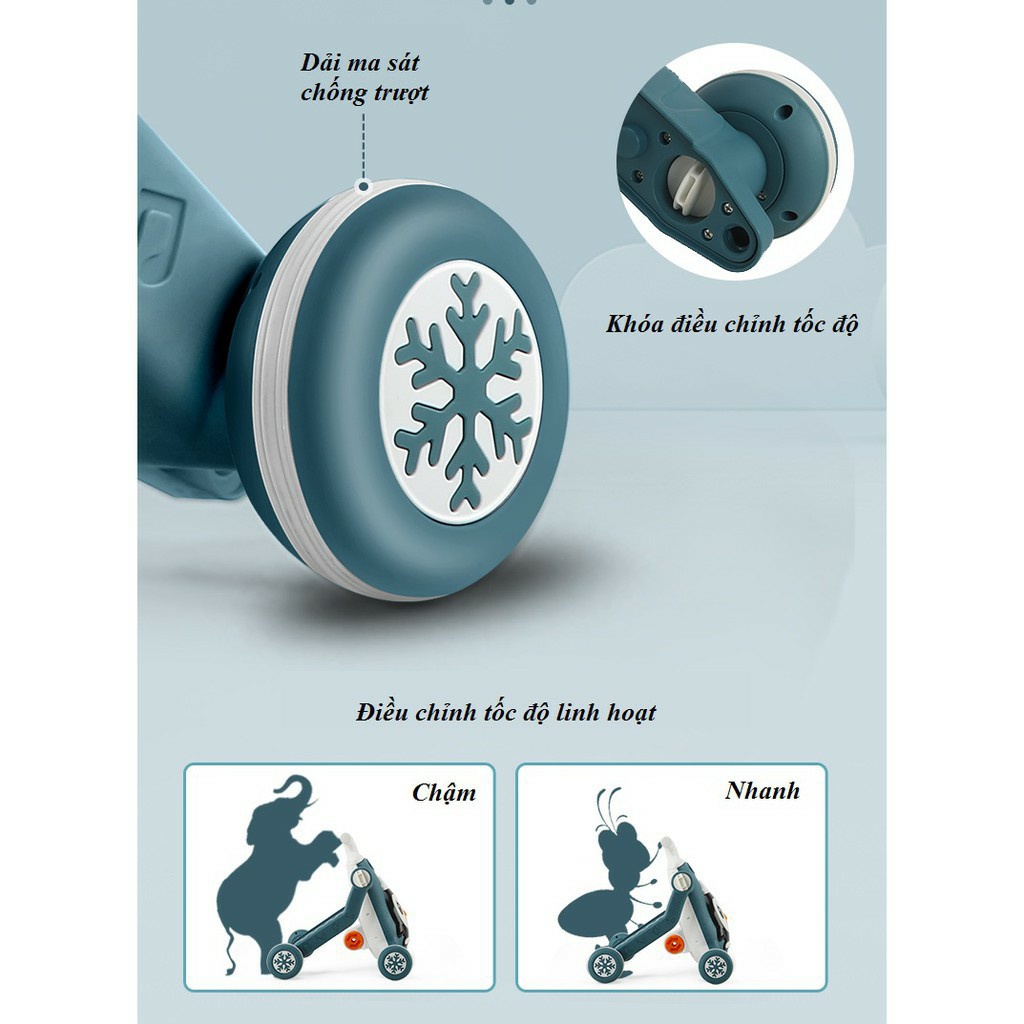 Dải ma sát chống trượt

Khóa điều chỉnh tốc độ

Điều chỉnh tốc độ linh hoạt

Chậm

Nhanh