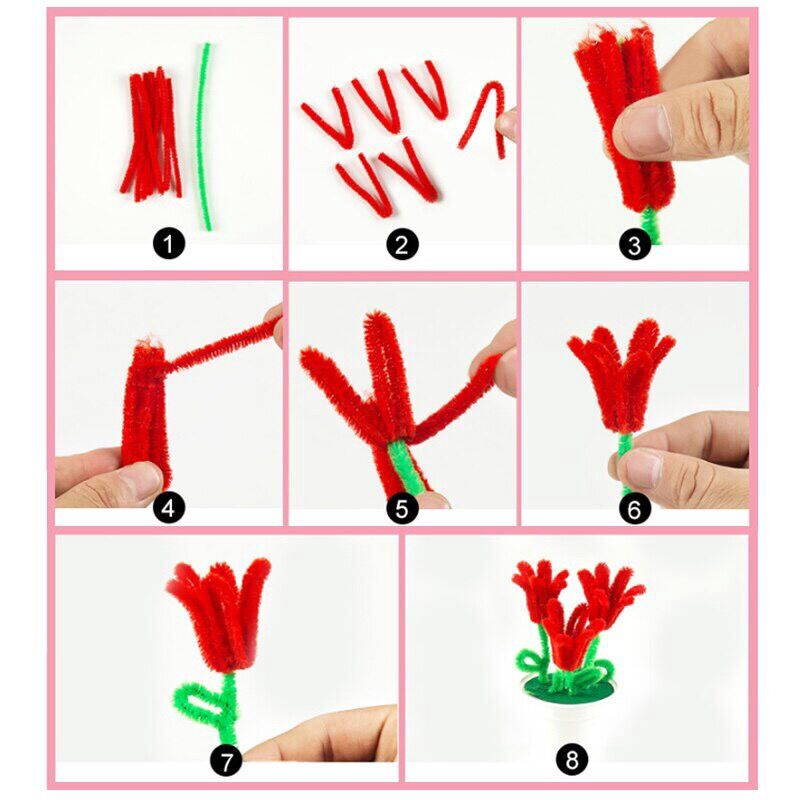 1
2
3
4
5
6
7
8