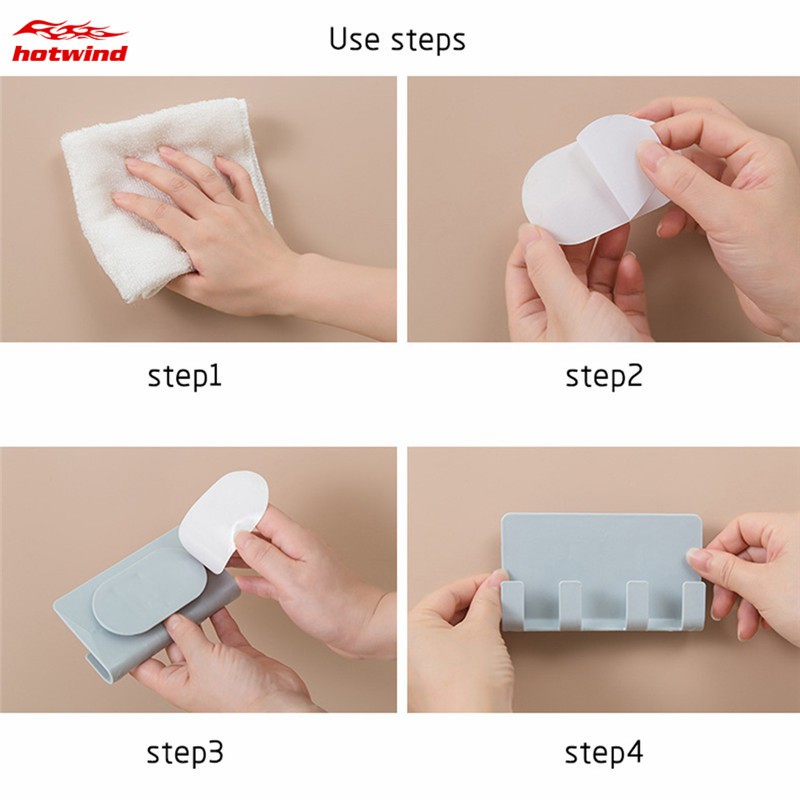 hotwind

Use steps

step1

step2

step3

step4