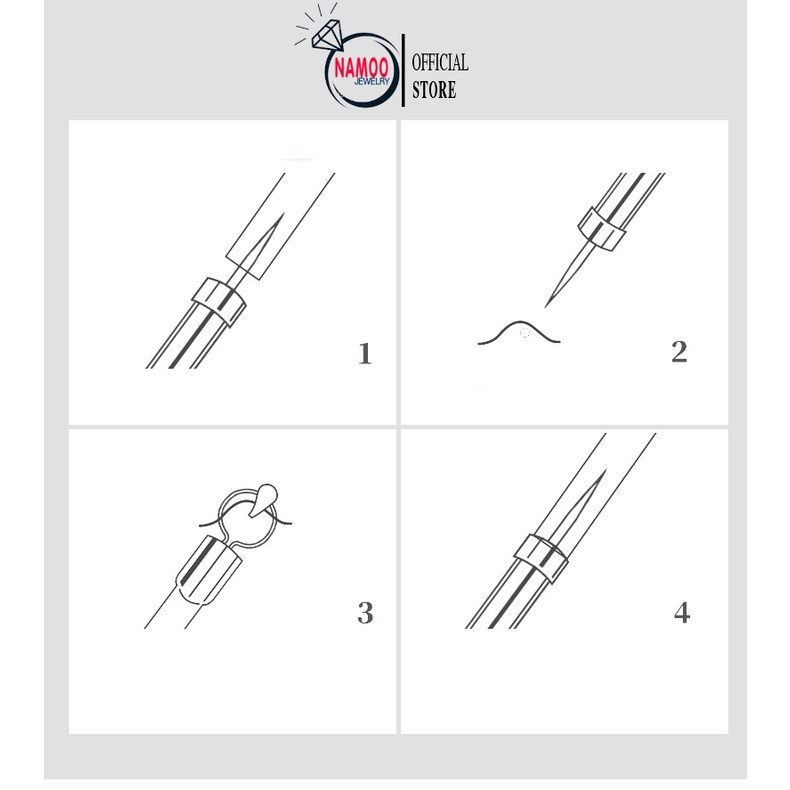 NAMOO JEWELRY
OFFICIAL STORE

1

2

3

4