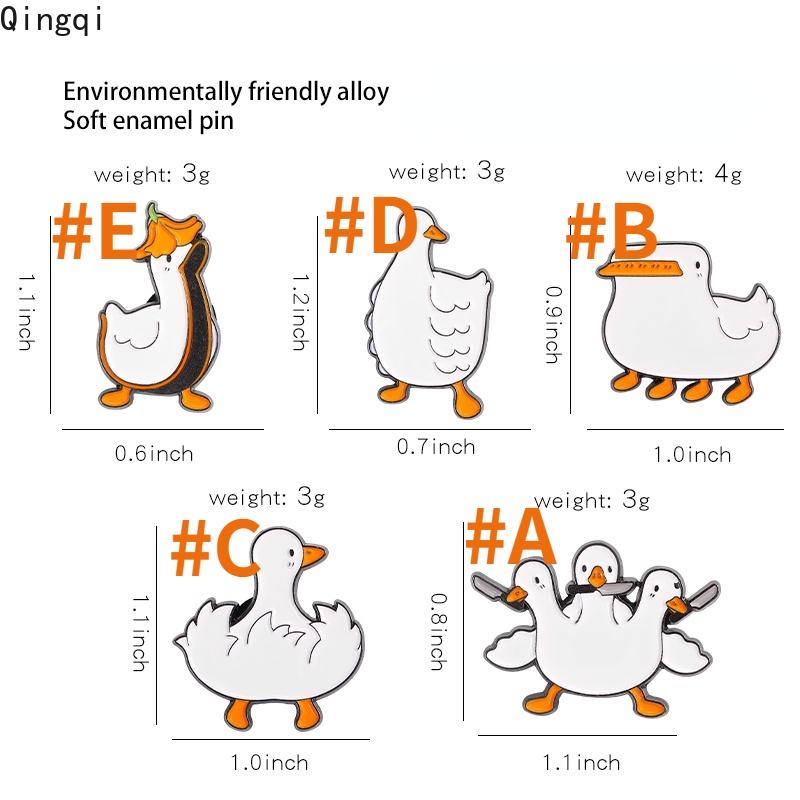 Qingqi

Environmentally friendly alloy
Soft enamel pin

weight: 3g
#E
1.1inch
0.6inch

weight: 3g
#D
1.2inch
0.7inch

weight: 4g
#B
0.9inch
1.0inch

weight: 3g
#C
1.1inch
1.0inch

weight: 3g
#A
0.8inch
1.1inch