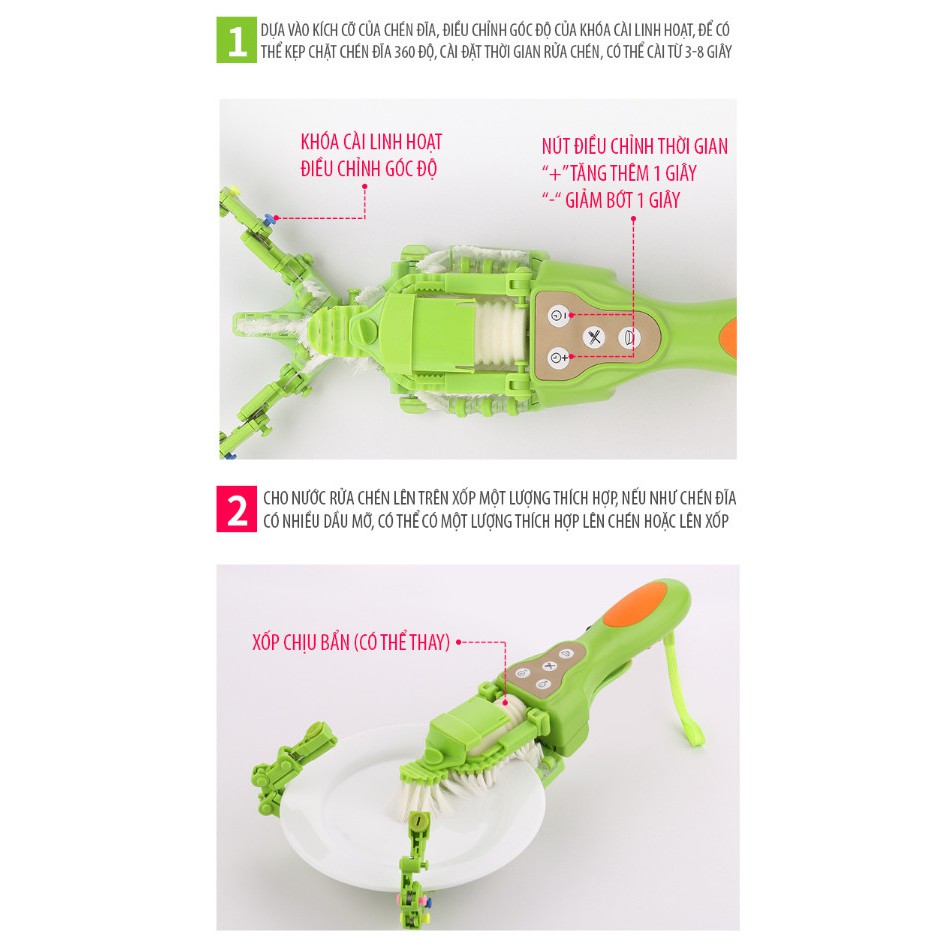 1 DỰA VÀO KÍCH CỠ CỦA CHÉN ĐĨA, ĐIỀU CHỈNH GÓC ĐỘ CỦA KHÓA CÀI LINH HOẠT, ĐỂ CÓ THỂ KẸP CHẶT CHÉN ĐĨA 360 ĐỘ, CÀI ĐẶT THỜI GIAN RỬA CHÉN, CÓ THỂ CÀI TỪ 3-8 GIÂY

KHÓA CÀI LINH HOẠT ĐIỀU CHỈNH GÓC ĐỘ

NÚT ĐIỀU CHỈNH THỜI GIAN
"+"TĂNG THÊM 1 GIÂY
"-" GIẢM BỚT 1 GIÂY

2 CHO NƯỚC RỬA CHÉN LÊN TRÊN XỐP MỘT LƯỢNG THÍCH HỢP, NẾU NHƯ CHÉN ĐĨA CÓ NHIỀU DẦU MỠ, CÓ THỂ CÓ MỘT LƯỢNG THÍCH HỢP LÊN CHÉN HOẶC LÊN XỐP

XỐP CHỊU BẨN (CÓ THỂ THAY)