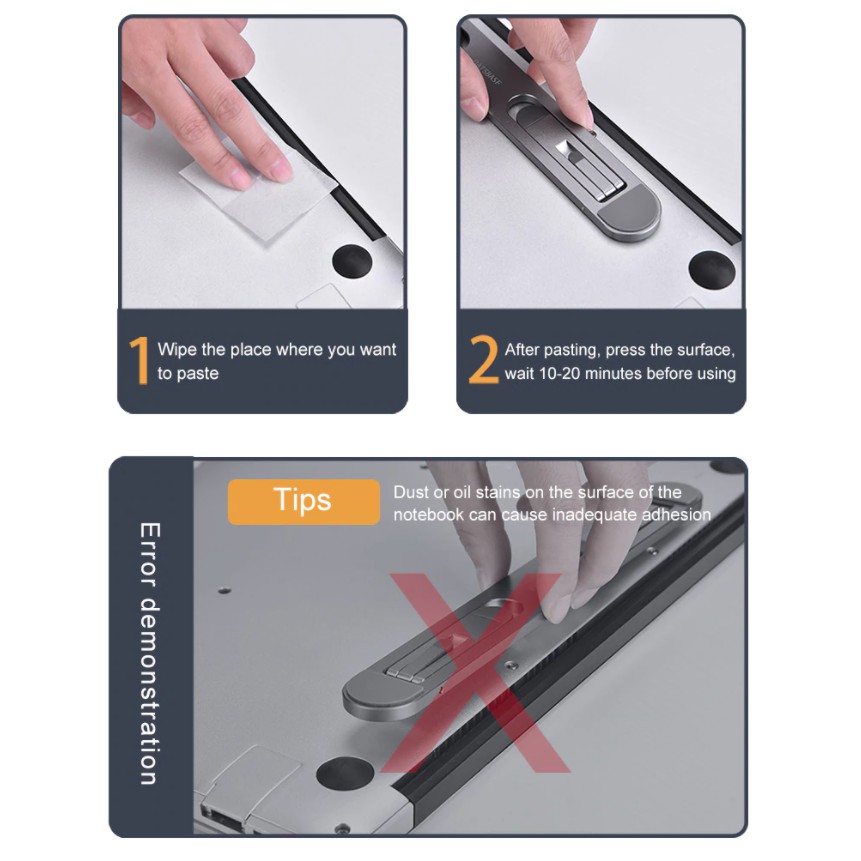 1 Wipe the place where you want to paste

2 After pasting, press the surface, wait 10-20 minutes before using

Error demonstration

Tips

Dust or oil stains on the surface of the notebook can cause inadequate adhesion