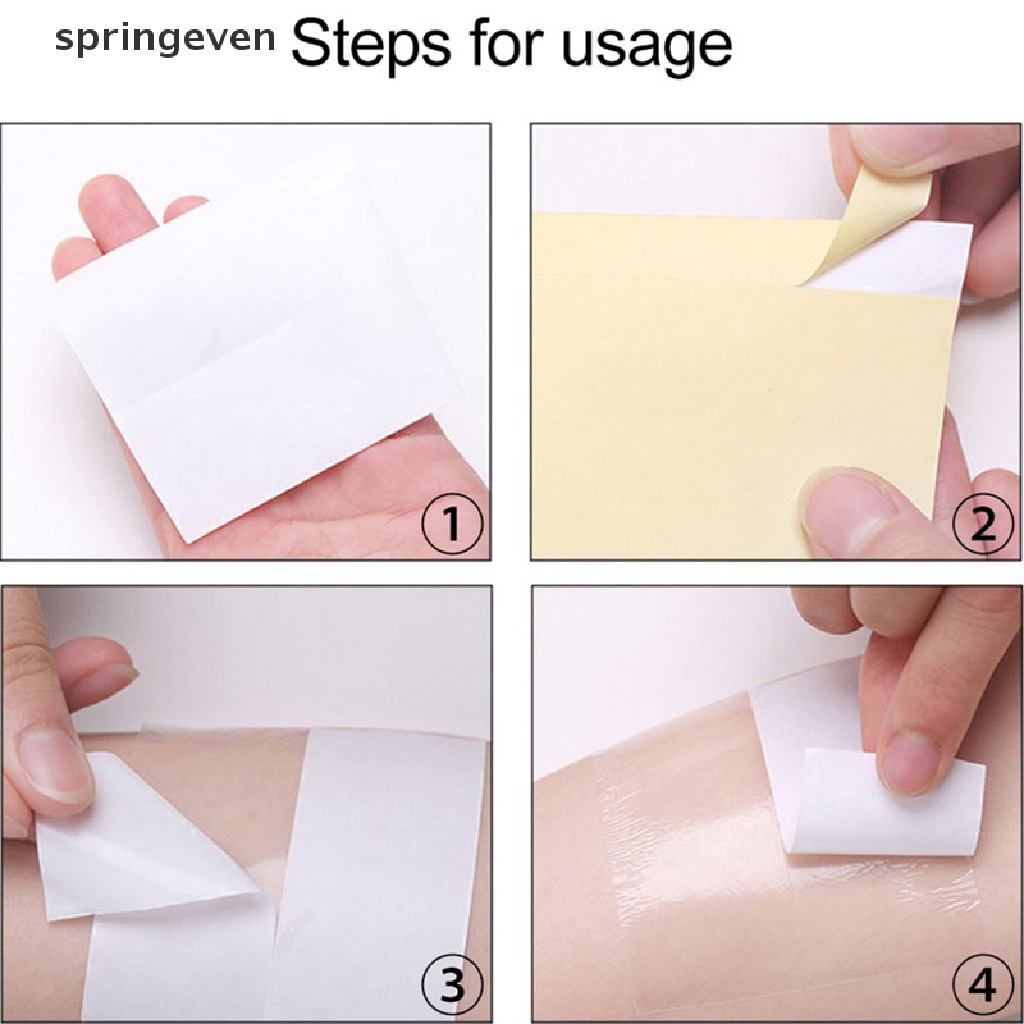 springeven Steps for usage

①

②

③

④