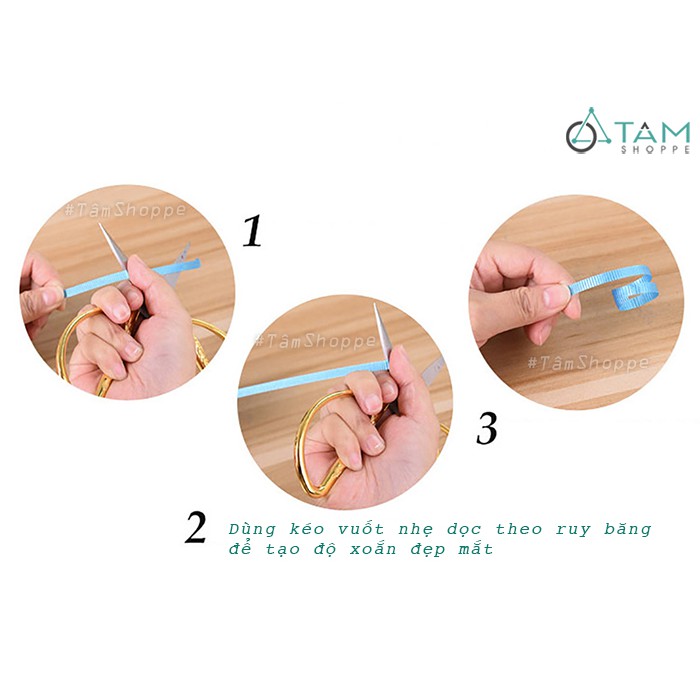 TÂM SHOPPE

#TâmShoppe

1

#TâmShoppe

#TâmShoppe

3

2 Dùng kéo vuốt nhẹ dọc theo ruy băng để tạo độ xoắn đẹp mắt