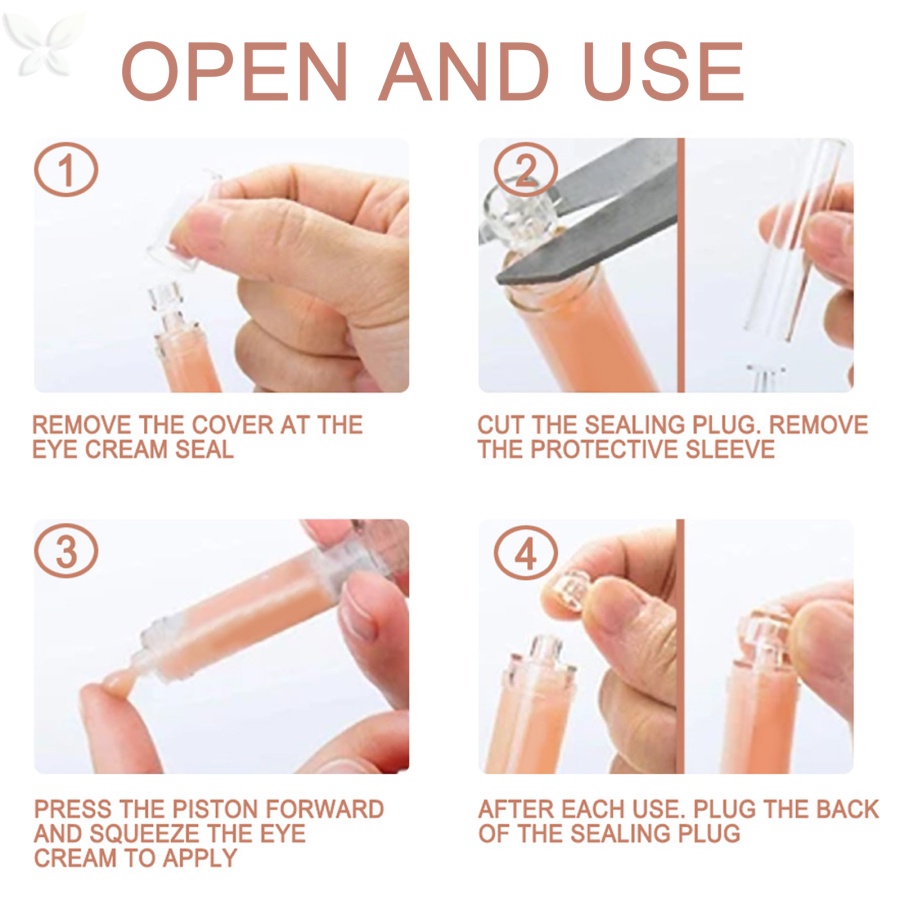 OPEN AND USE

1

REMOVE THE COVER AT THE EYE CREAM SEAL

2

CUT THE SEALING PLUG. REMOVE THE PROTECTIVE SLEEVE

3

PRESS THE PISTON FORWARD AND SQUEEZE THE EYE CREAM TO APPLY

4

AFTER EACH USE. PLUG THE BACK OF THE SEALING PLUG