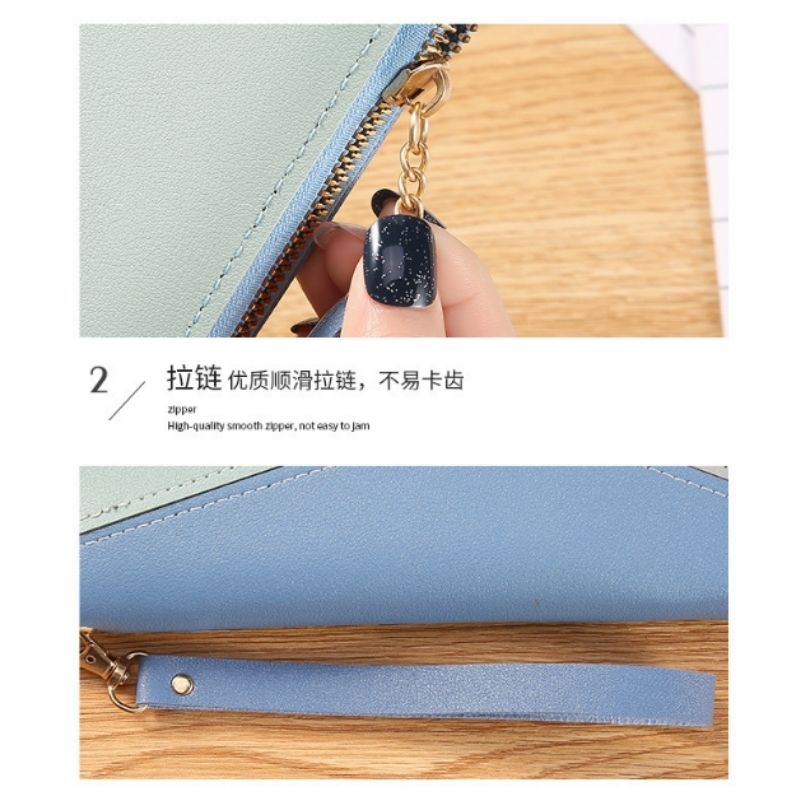 2 拉链 优质顺滑拉链，不易卡齿

zipper
High-quality smooth zipper, not easy to jam