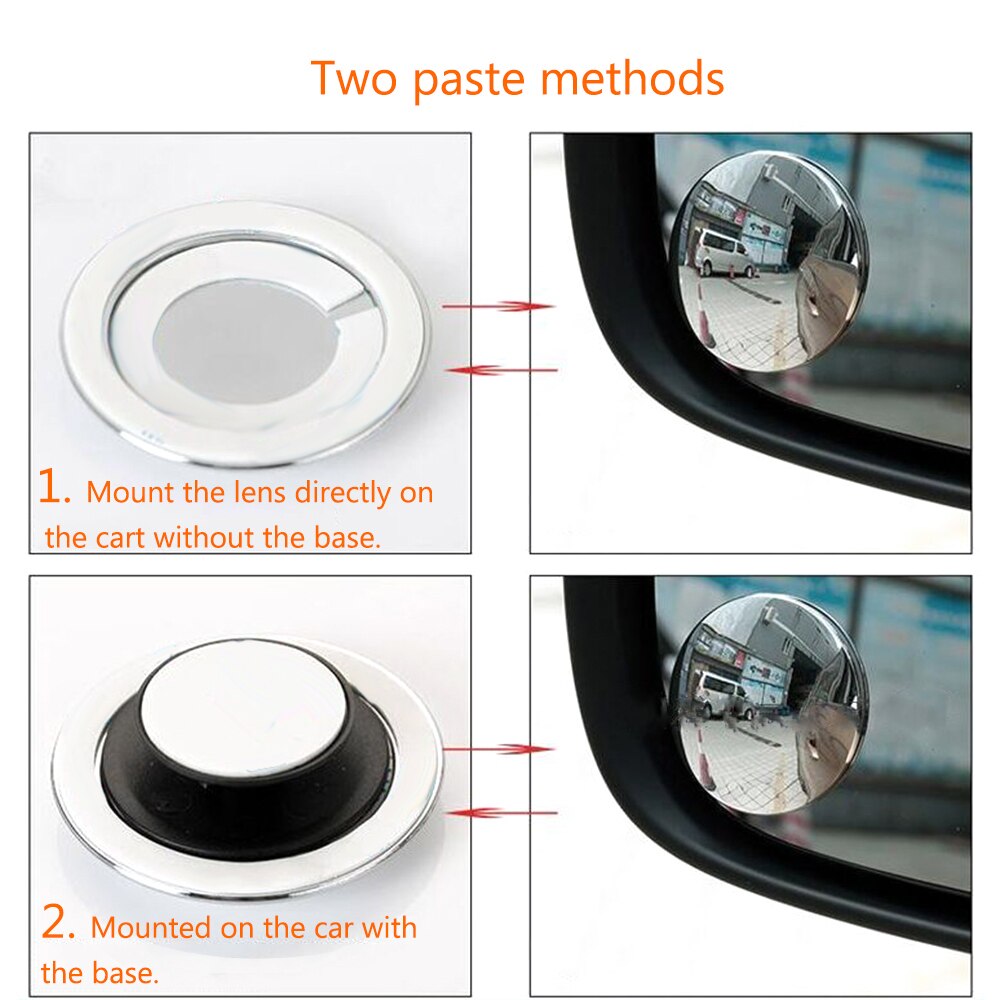 Two paste methods

1. Mount the lens directly on the cart without the base.

2. Mounted on the car with the base.