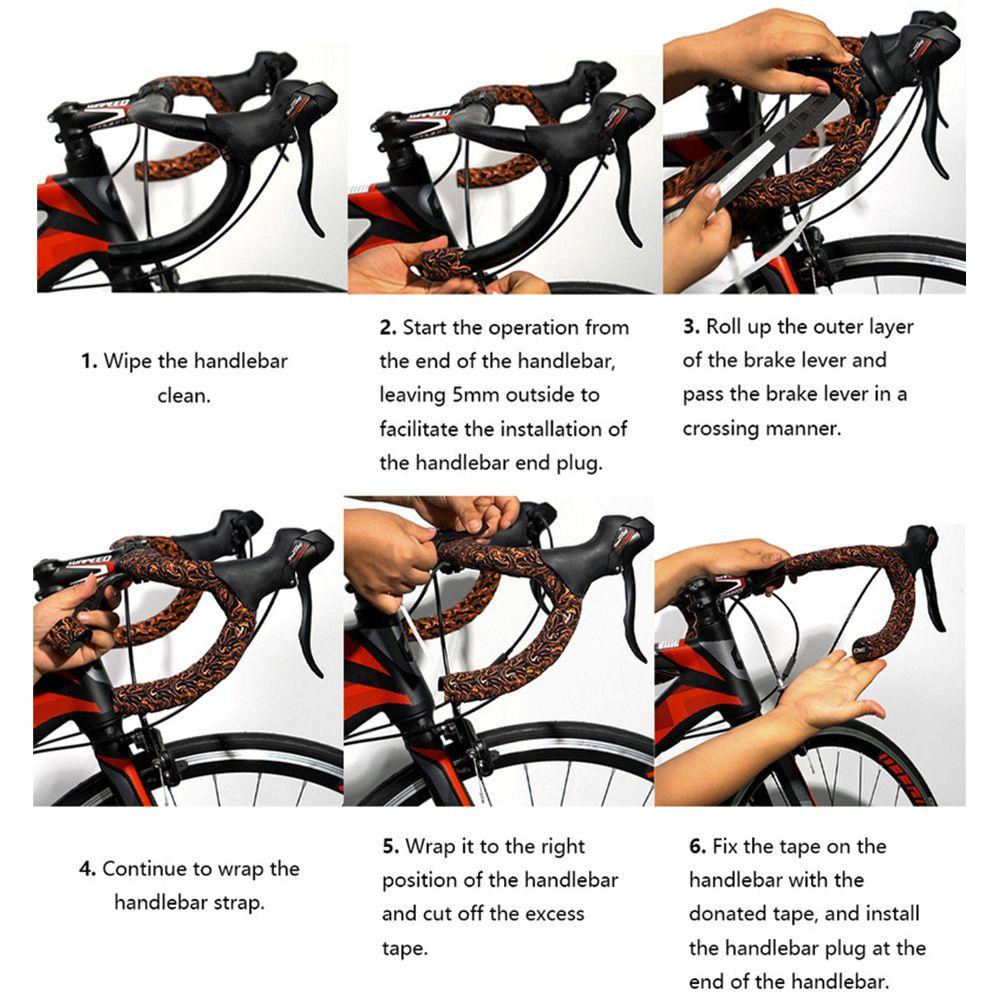 1. Wipe the handlebar clean.

2. Start the operation from the end of the handlebar, leaving 5mm outside to facilitate the installation of the handlebar end plug.

3. Roll up the outer layer of the brake lever and pass the brake lever in a crossing manner.

4. Continue to wrap the handlebar strap.

5. Wrap it to the right position of the handlebar and cut off the excess tape.

6. Fix the tape on the handlebar with the donated tape, and install the handlebar plug at the end of the handlebar.