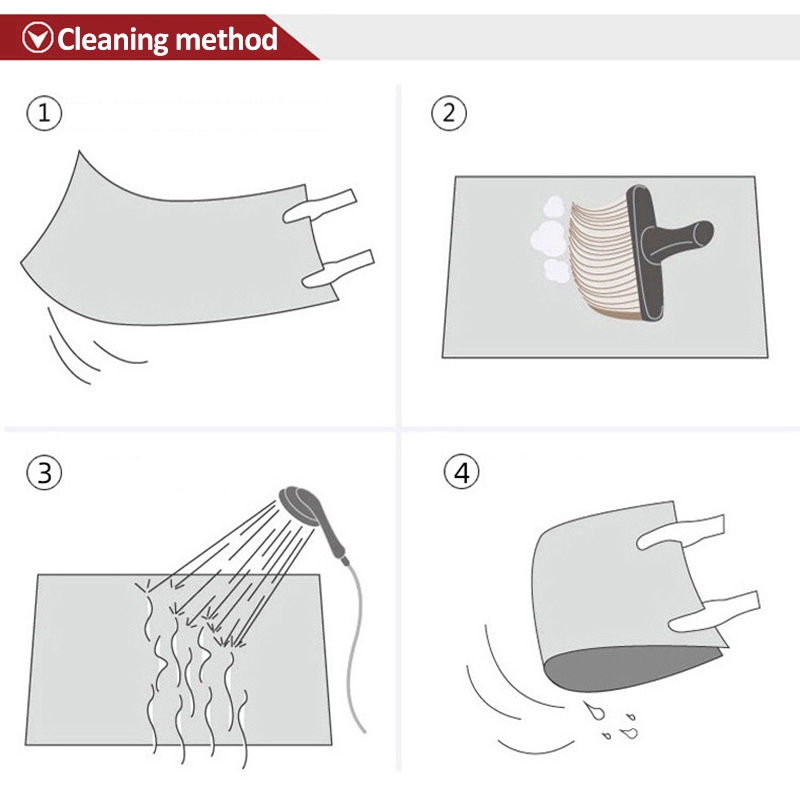 Cleaning method

①

②

③

④