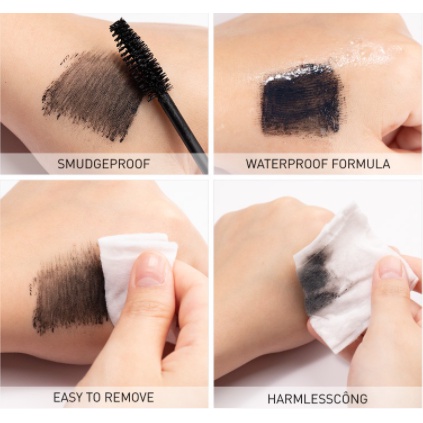 SMUDGEPROOF

WATERPROOF FORMULA

EASY TO REMOVE

HARMLESSCÔNG