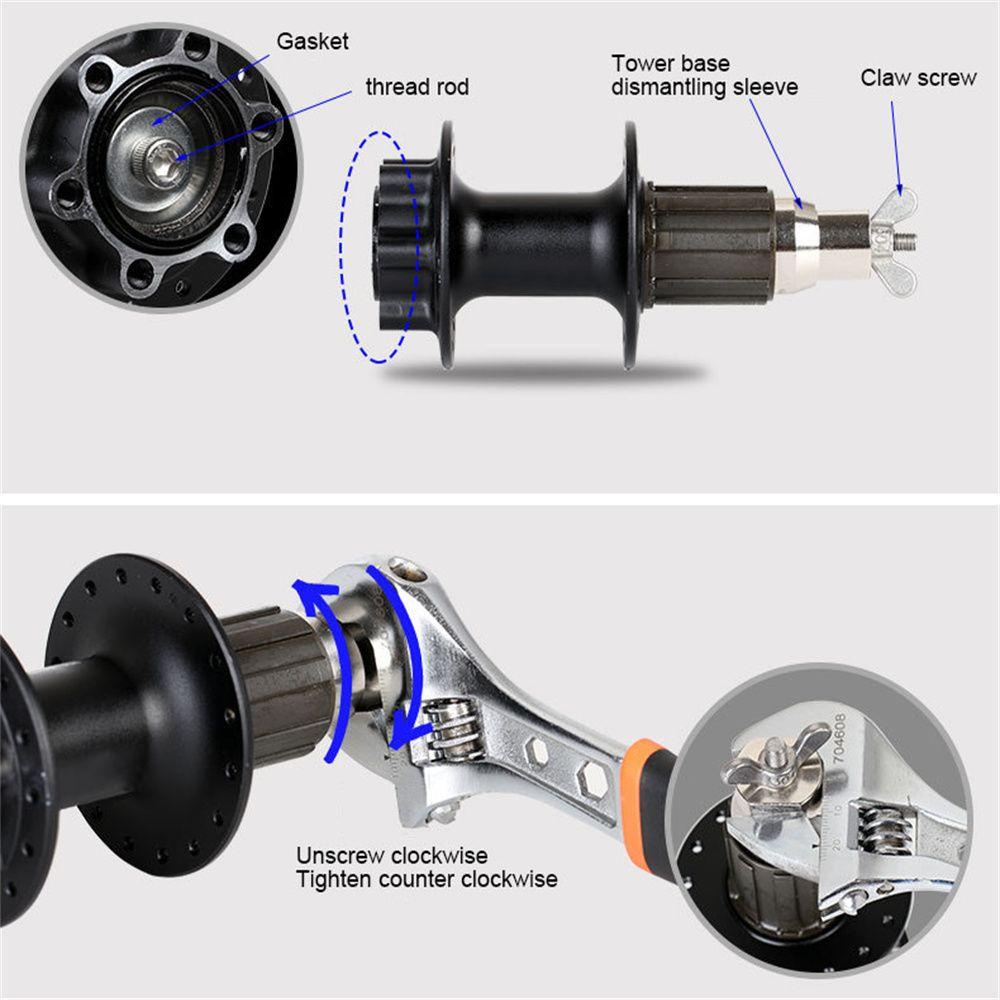 Gasket
thread rod
Tower base dismantling sleeve
Claw screw

Unscrew clockwise
Tighten counter clockwise

704608
20 10