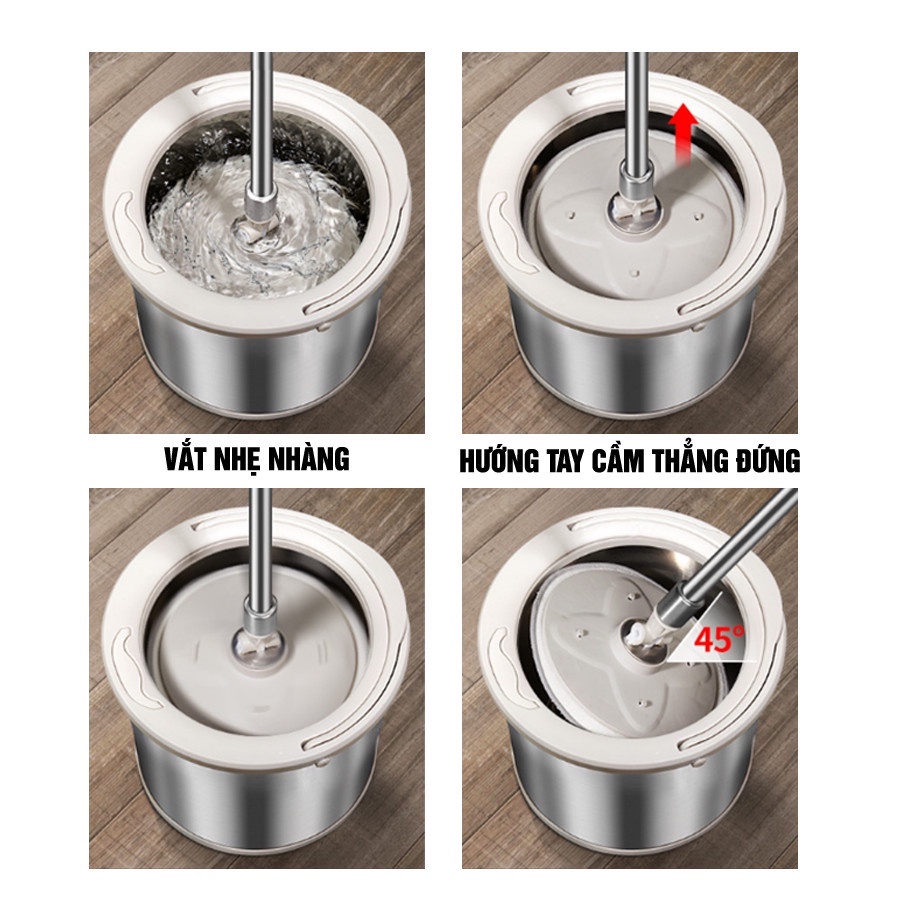 VẮT NHẸ NHÀNG

HƯỚNG TAY CẦM THẲNG ĐỨNG

45°