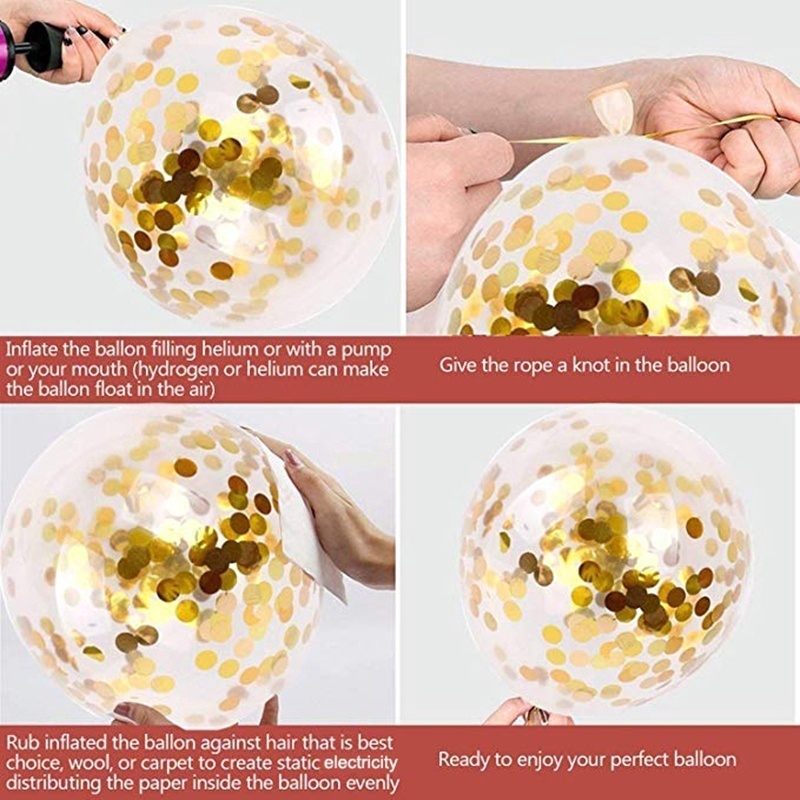 Inflate the ballon filling helium or with a pump or your mouth (hydrogen or helium can make the ballon float in the air)

Give the rope a knot in the balloon

Rub inflated the ballon against hair that is best choice, wool, or carpet to create static electricity distributing the paper inside the balloon evenly

Ready to enjoy your perfect balloon