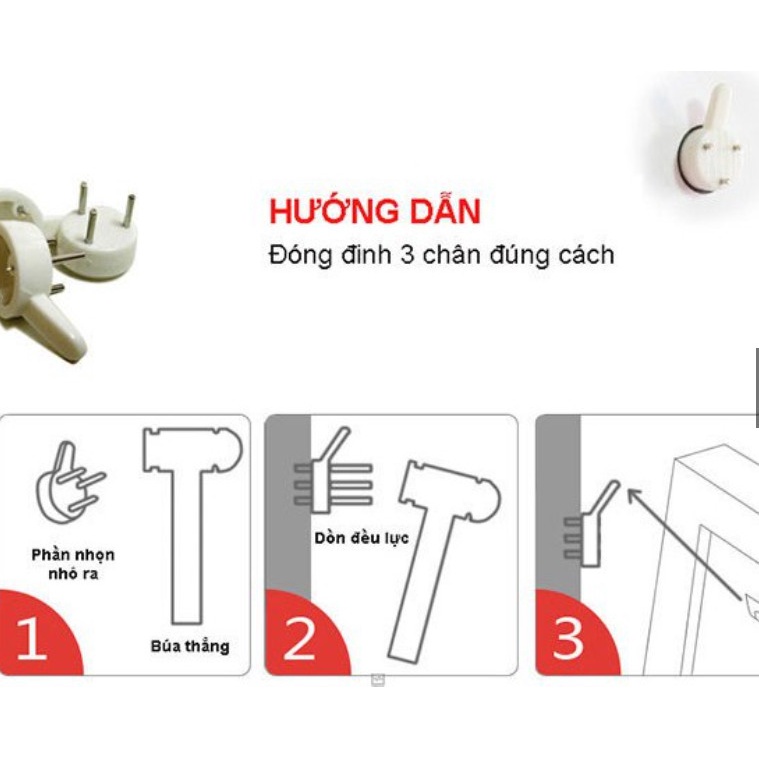 HƯỚNG DẪN
Đóng đinh 3 chân đúng cách

Phần nhọn nhô ra

Búa thẳng

1

Dồn đều lực

2

3