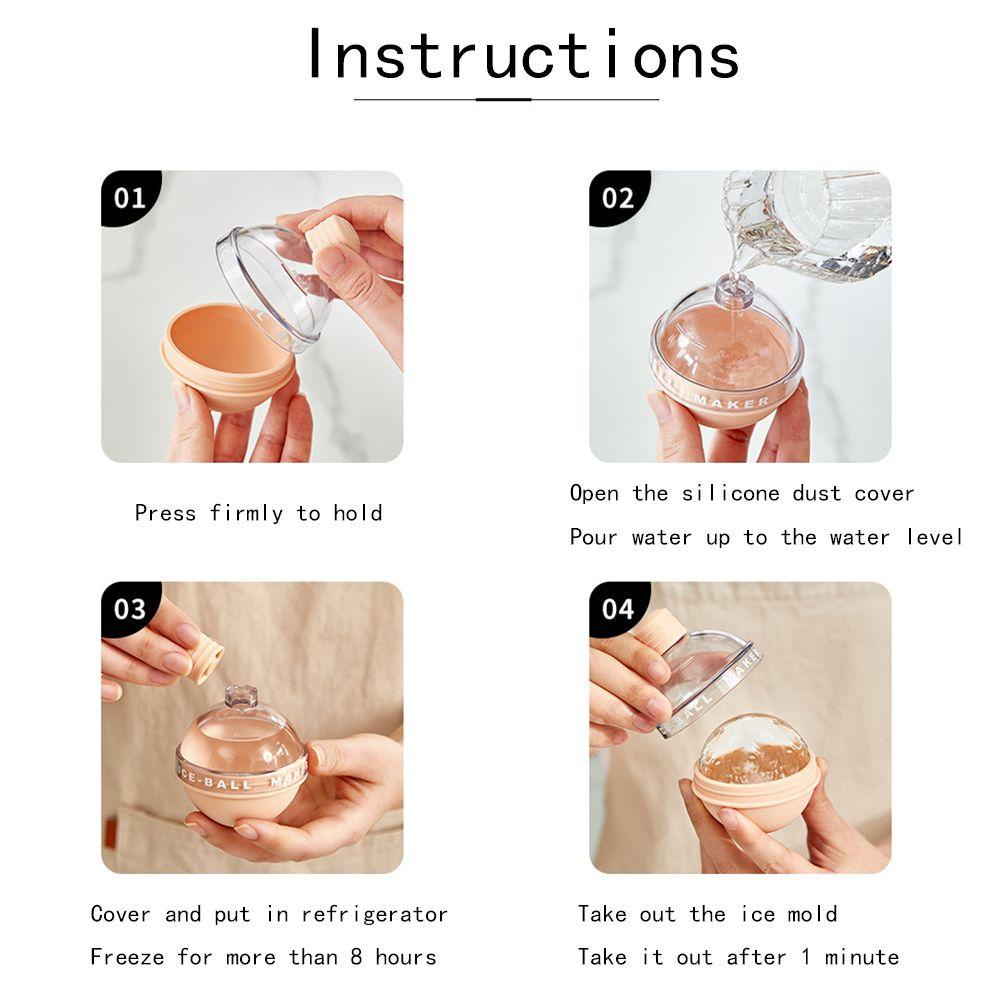 Instructions

01

Press firmly to hold

02

BALL MAKER

Open the silicone dust cover

Pour water up to the water level

03

ICE-BALL MAKER

Cover and put in refrigerator

Freeze for more than 8 hours

04

BALL MAKER

Take out the ice mold

Take it out after 1 minute