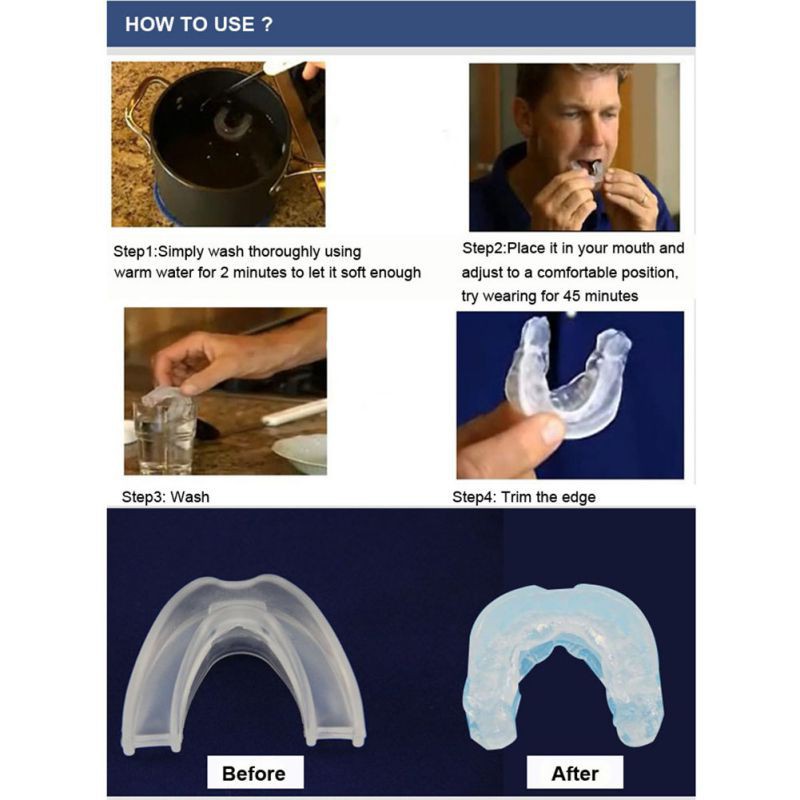 HOW TO USE ?

Step1:Simply wash thoroughly using warm water for 2 minutes to let it soft enough

Step2:Place it in your mouth and adjust to a comfortable position, try wearing for 45 minutes

Step3: Wash

Step4: Trim the edge

Before

After