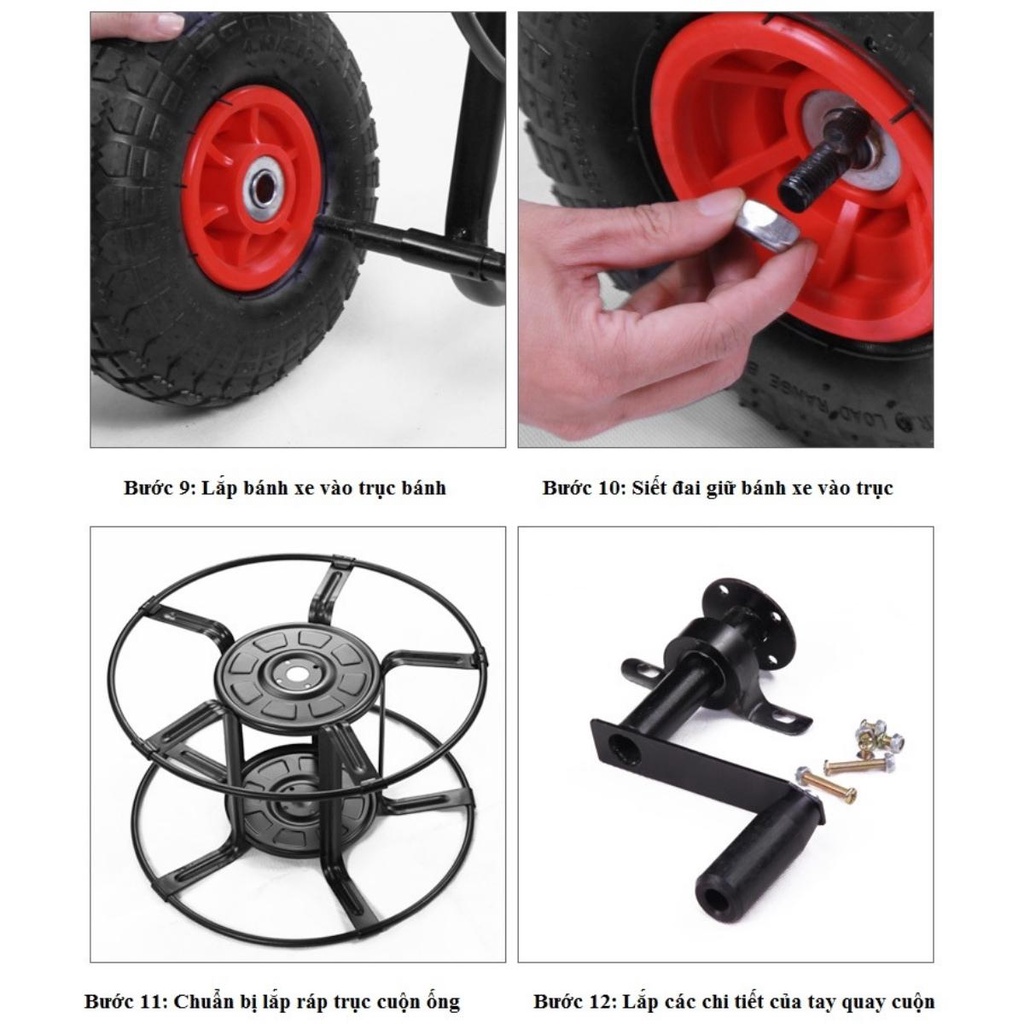 Bước 9: Lắp bánh xe vào trục bánh

Bước 10: Siết đai giữ bánh xe vào trục

Bước 11: Chuẩn bị lắp ráp trục cuộn ống

Bước 12: Lắp các chi tiết của tay quay cuộn