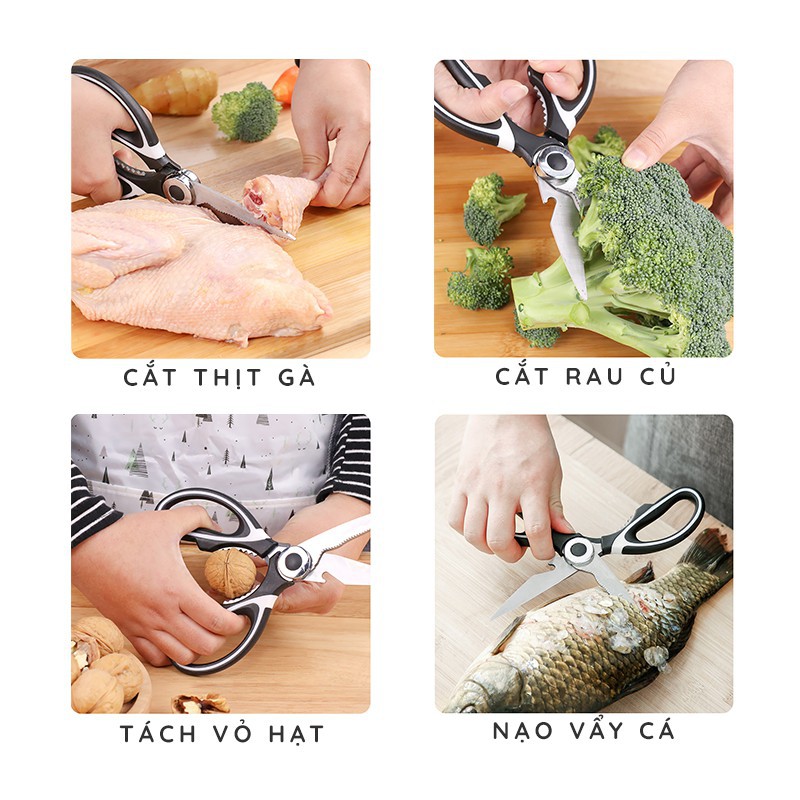 CẮT THỊT GÀ

CẮT RAU CỦ

TÁCH VỎ HẠT

NẠO VẨY CÁ