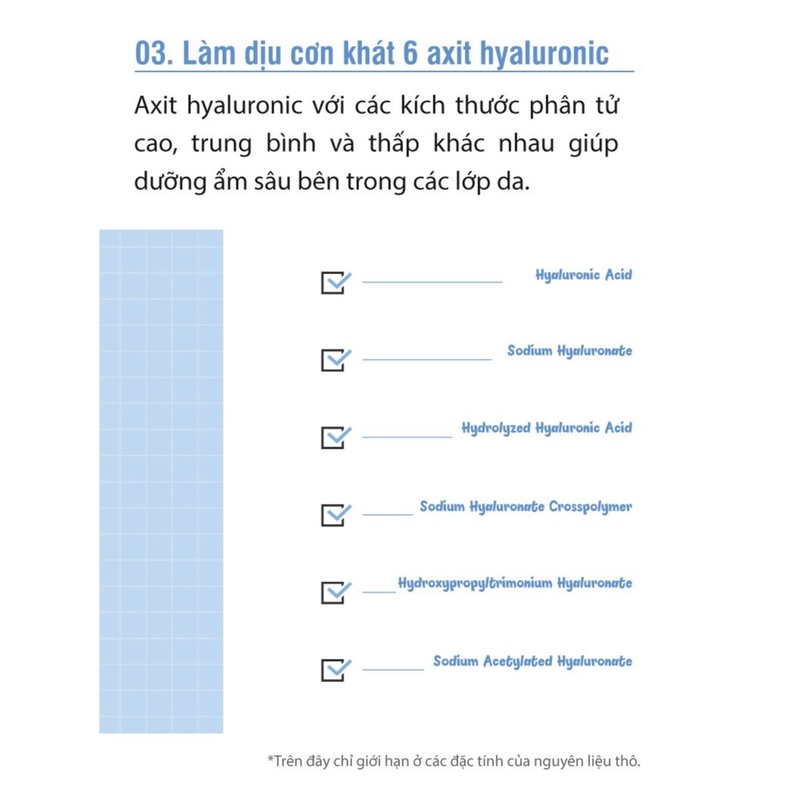 03. Làm dịu cơn khát 6 axit hyaluronic

Axit hyaluronic với các kích thước phân tử cao, trung bình và thấp khác nhau giúp dưỡng ẩm sâu bên trong các lớp da.

Hyaluronic Acid

Sodium Hyaluronate

Hydrolyzed Hyaluronic Acid

Sodium Hyaluronate Crosspolymer

Hydroxypropyltrimonium Hyaluronate

Sodium Acetylated Hyaluronate

*Trên đây chỉ giới hạn ở các đặc tính của nguyên liệu thô.