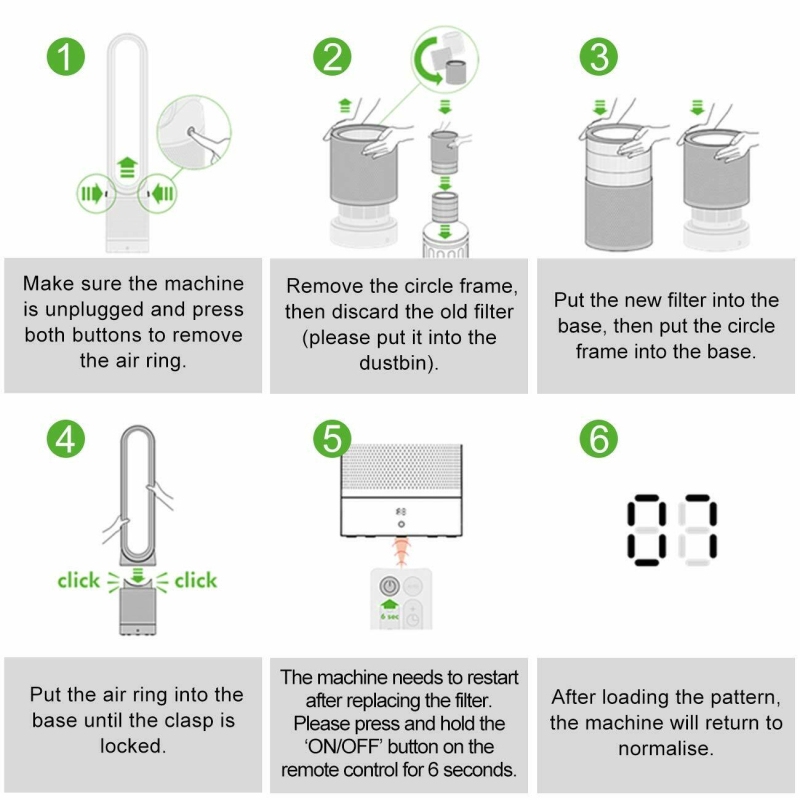 1

Make sure the machine is unplugged and press both buttons to remove the air ring.

2

Remove the circle frame, then discard the old filter (please put it into the dustbin).

3

Put the new filter into the base, then put the circle frame into the base.

4

click click

Put the air ring into the base until the clasp is locked.

5

6 sec

The machine needs to restart after replacing the filter. Please press and hold the 'ON/OFF' button on the remote control for 6 seconds.

6

After loading the pattern, the machine will return to normalise.