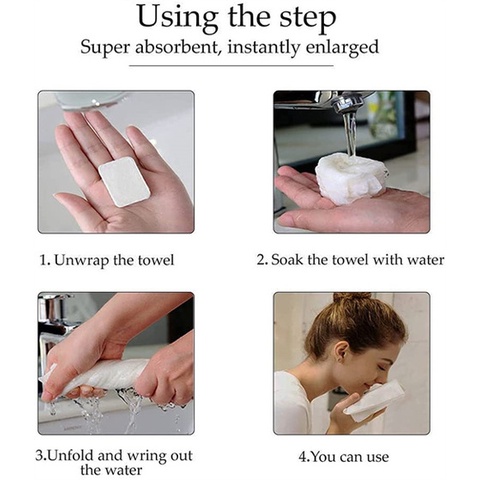 Using the step
Super absorbent, instantly enlarged

1. Unwrap the towel

2. Soak the towel with water

3.Unfold and wring out the water

4.You can use