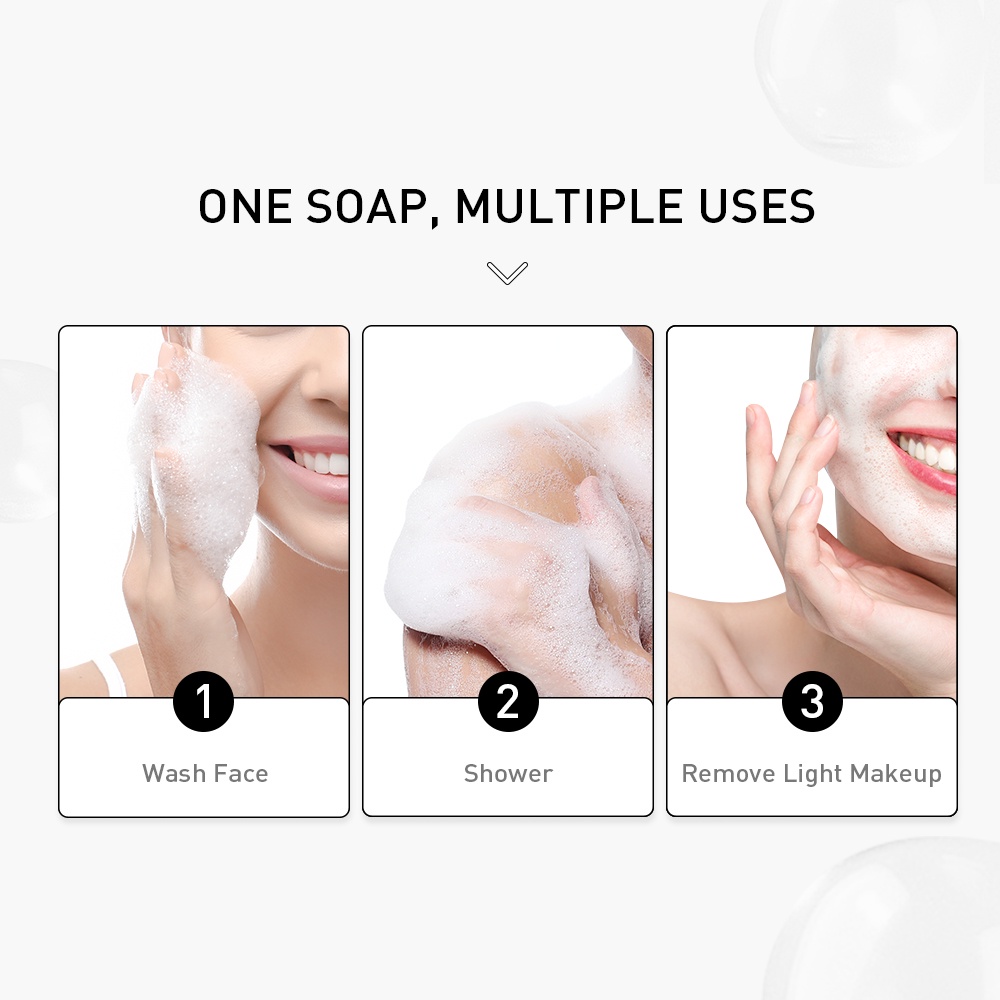 ONE SOAP, MULTIPLE USES

1
Wash Face

2
Shower

3
Remove Light Makeup