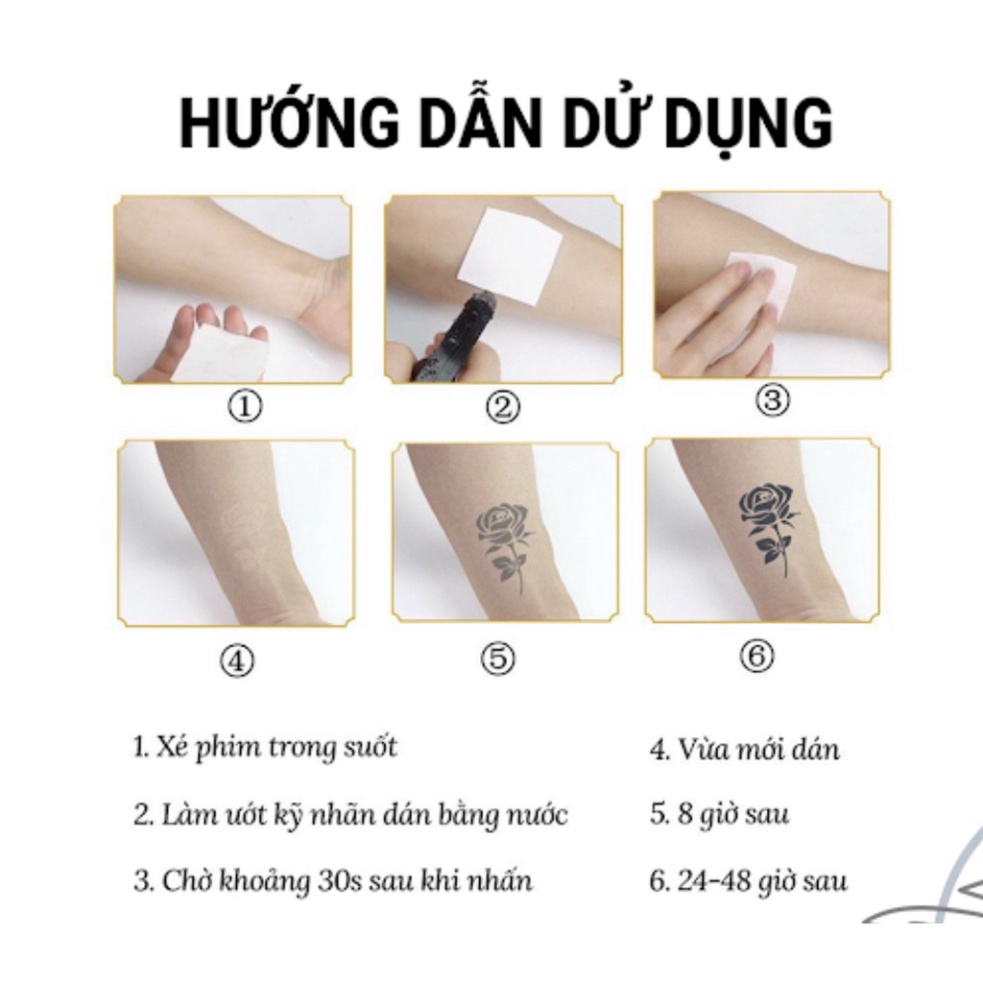 HƯỚNG DẪN DỬ DỤNG

①

②

③

④

⑤

⑥

1. Xé phim trong suốt

2. Làm ướt kỹ nhãn dán bằng nước

3. Chờ khoảng 30s sau khi nhấn

4. Vừa mới dán

5. 8 giờ sau

6. 24-48 giờ sau