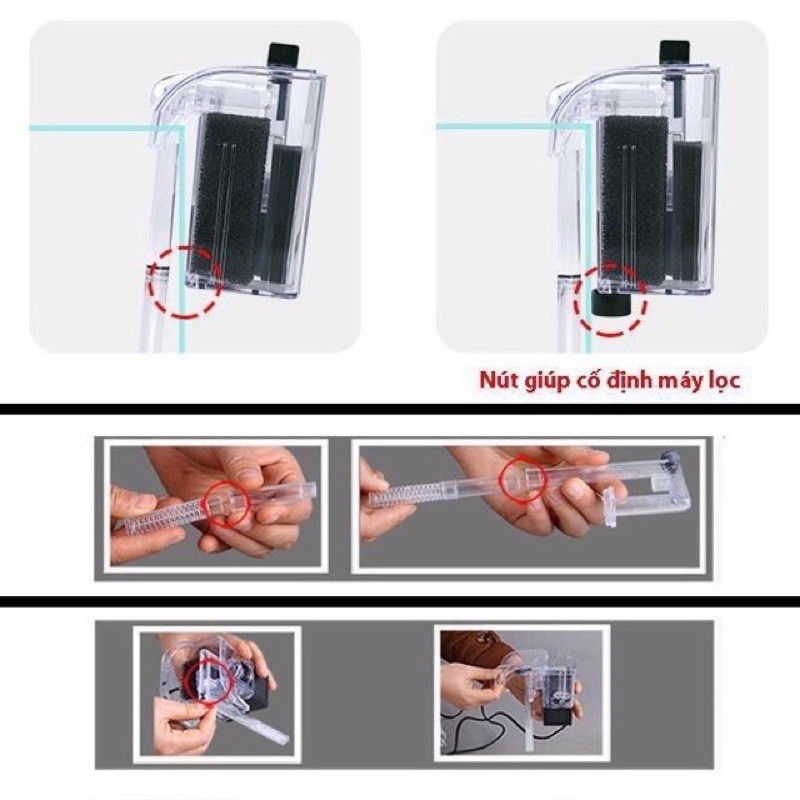 Nút giúp cố định máy lọc