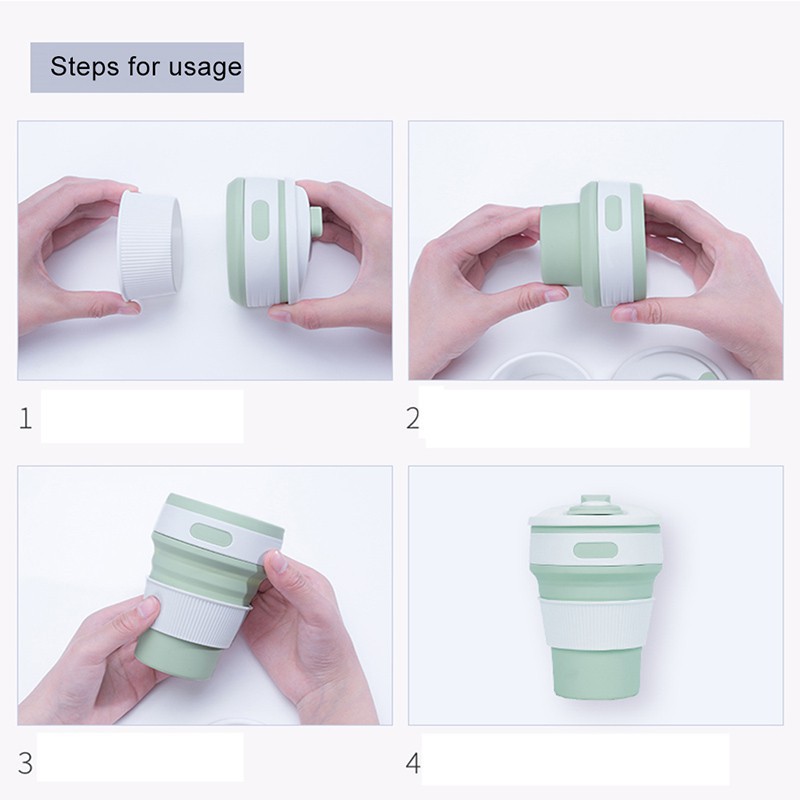 Steps for usage

1

2

3

4