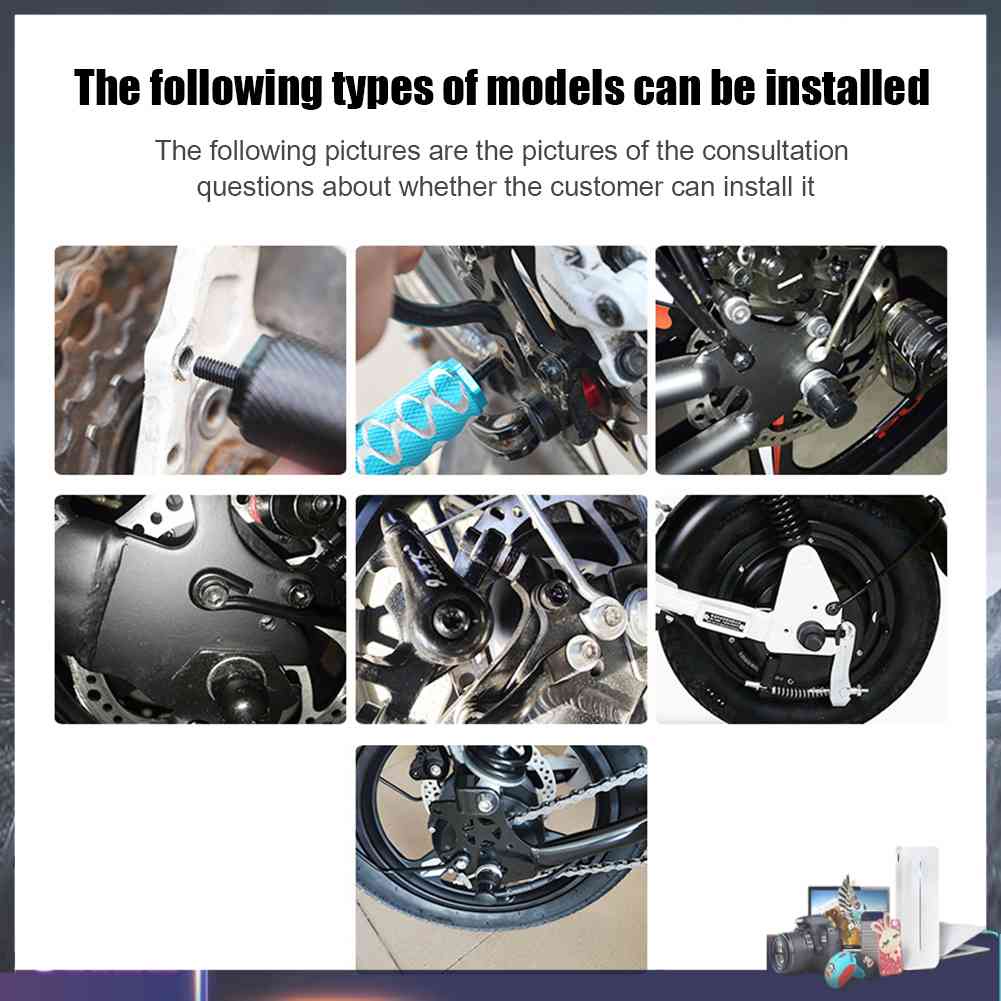 The following types of models can be installed

The following pictures are the pictures of the consultation questions about whether the customer can install it